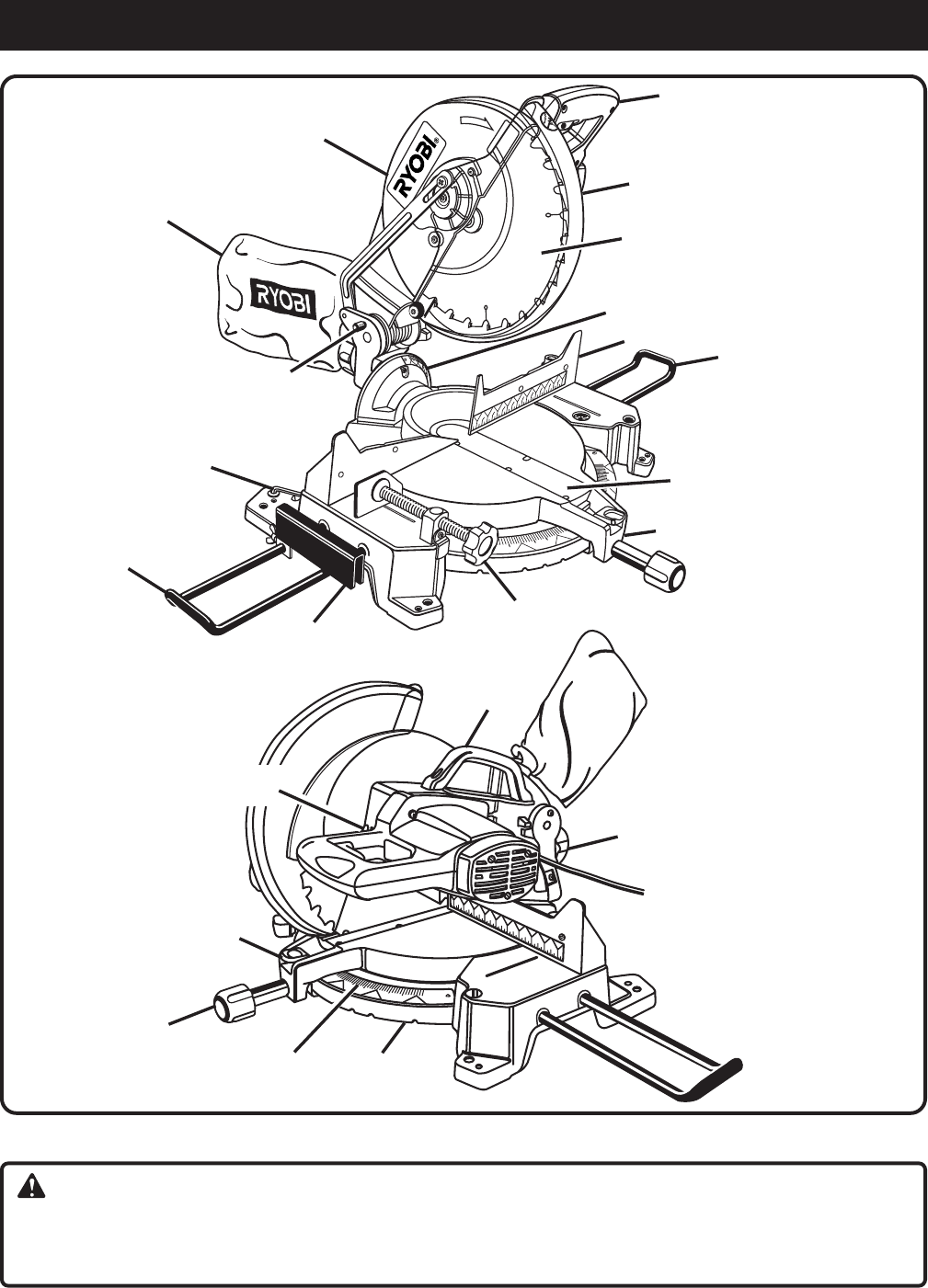 RYOBI

RYOBI