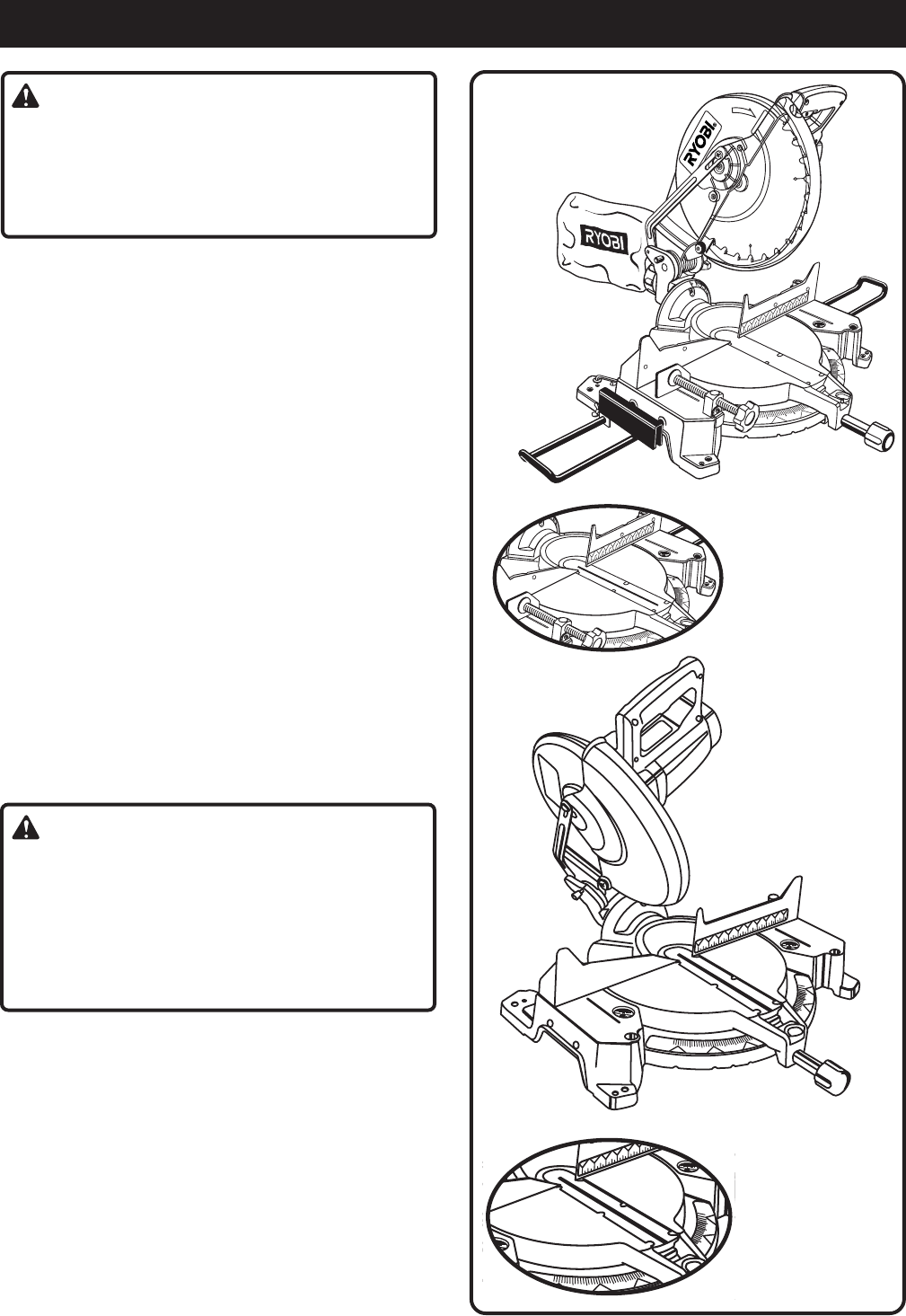 RYOBI

RYOBI