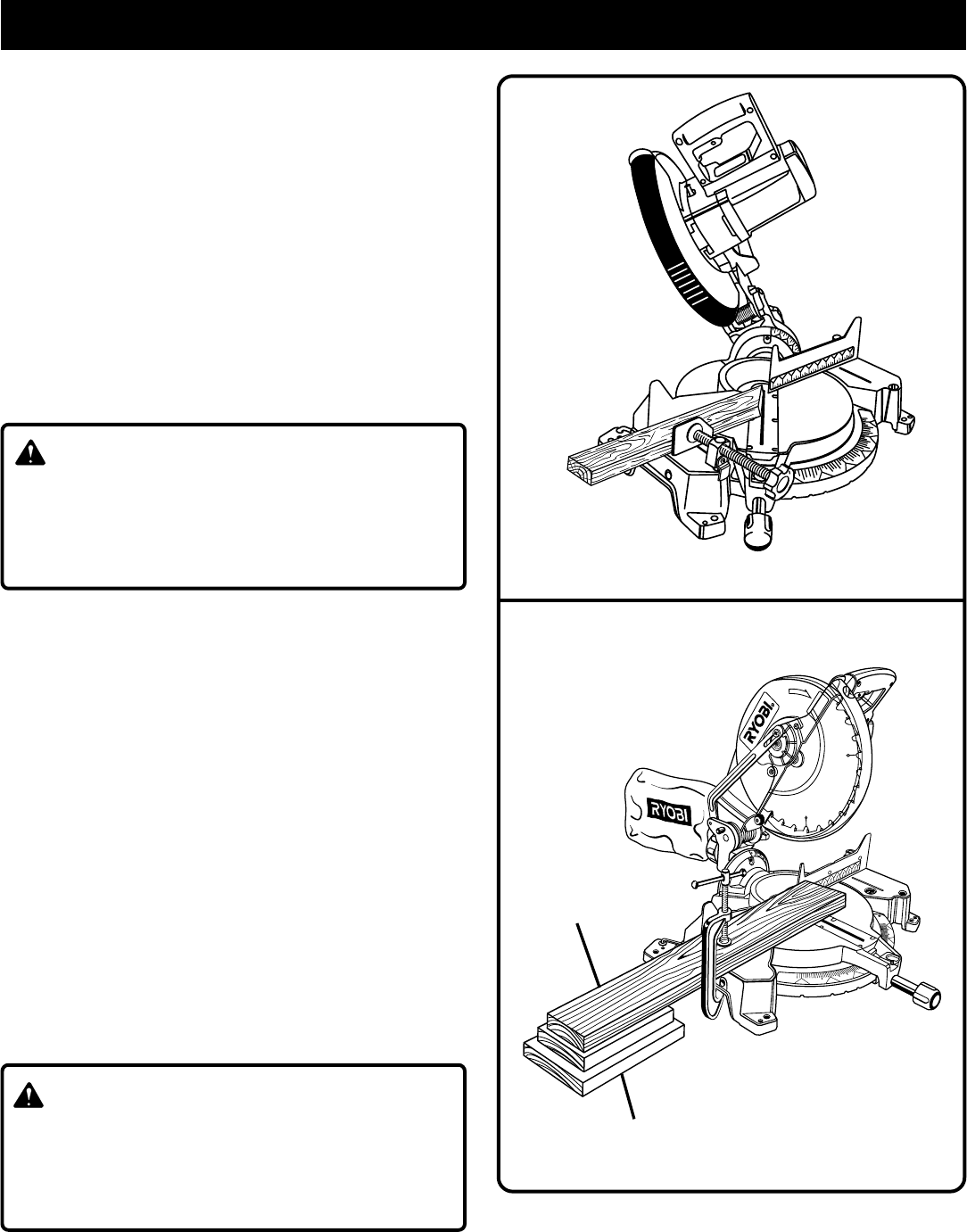 RYOBI

RYOBI