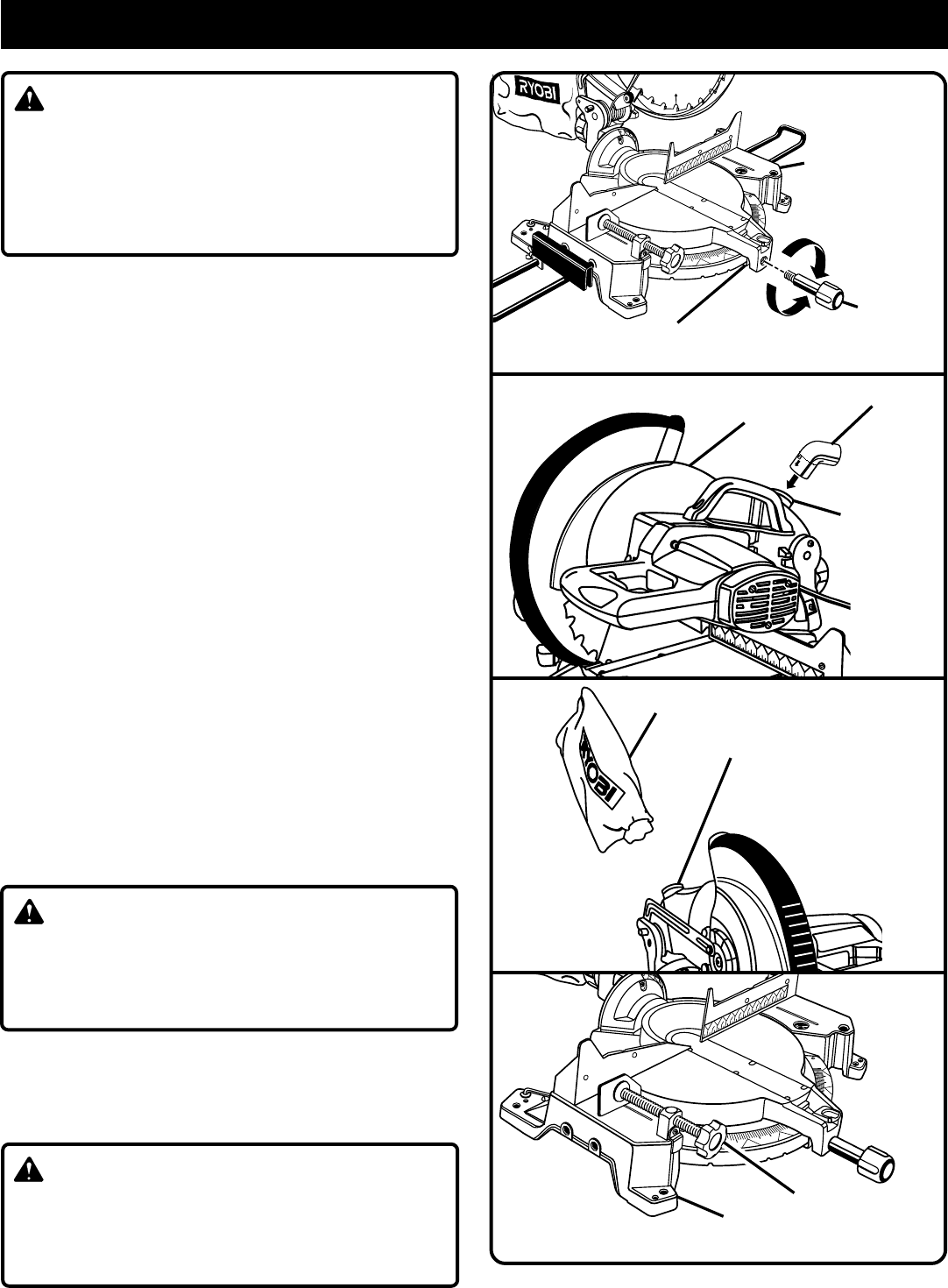 RYOBI

RYOBI