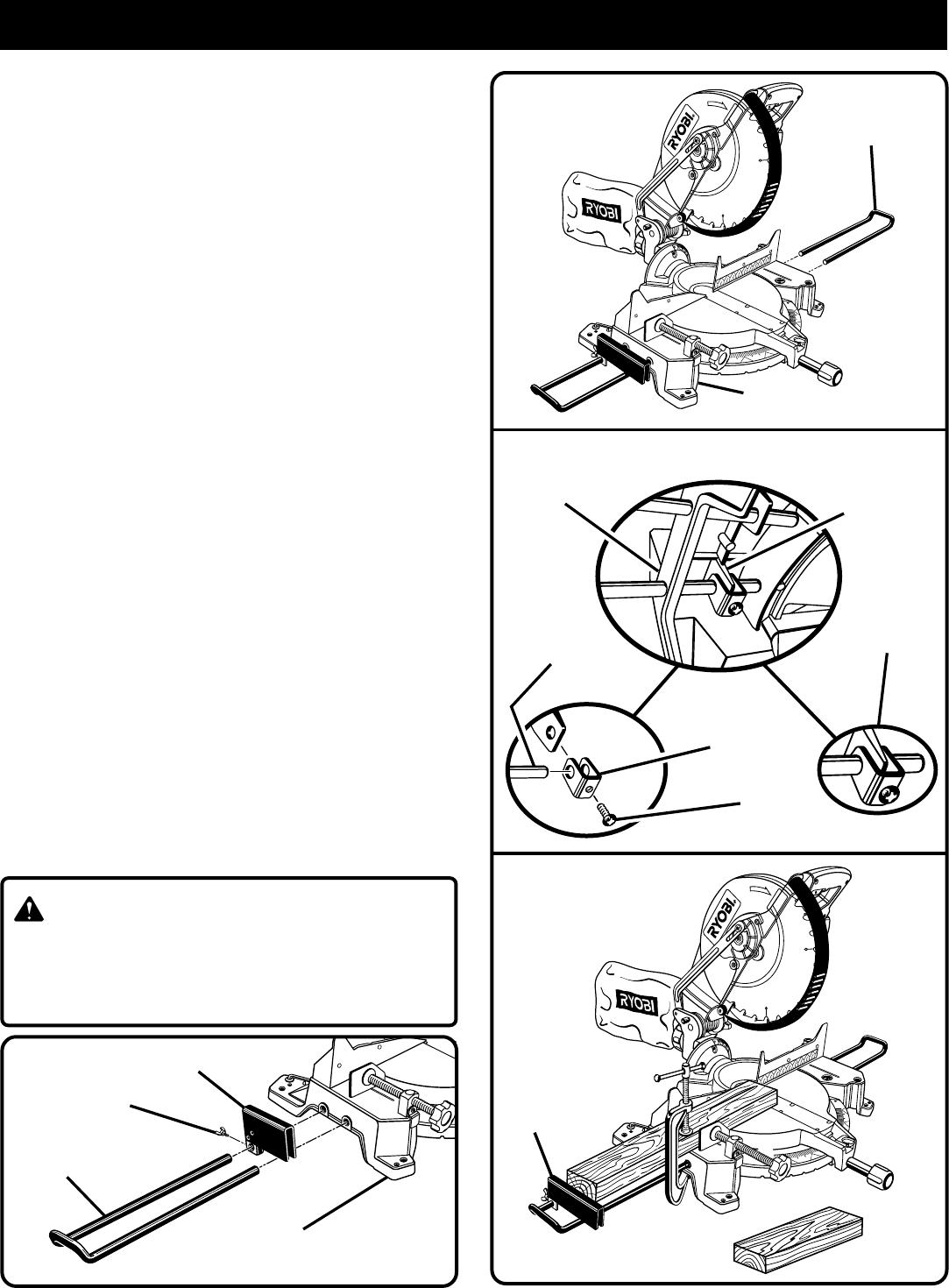 RYOBI

RYOBI

RYOBI

RYOBI