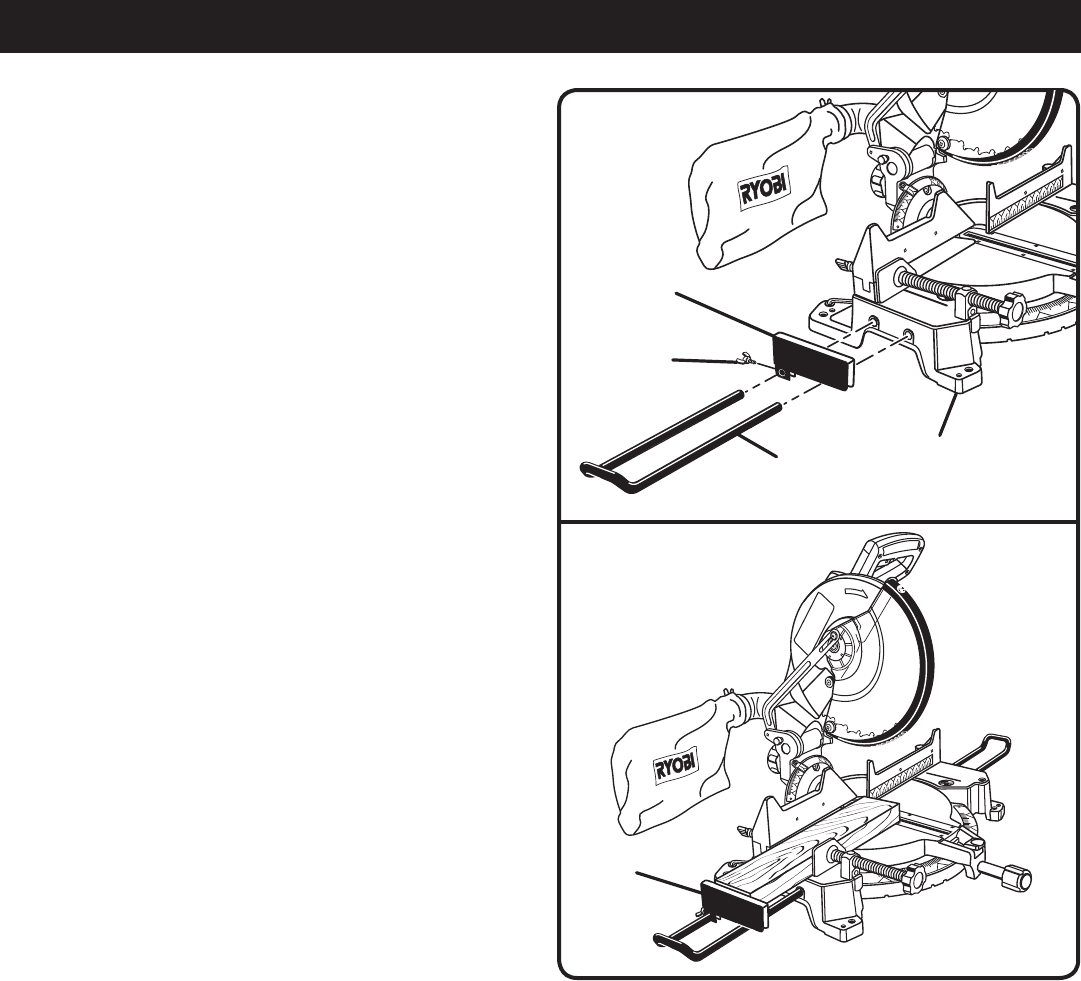 RYOBI

RYOBI