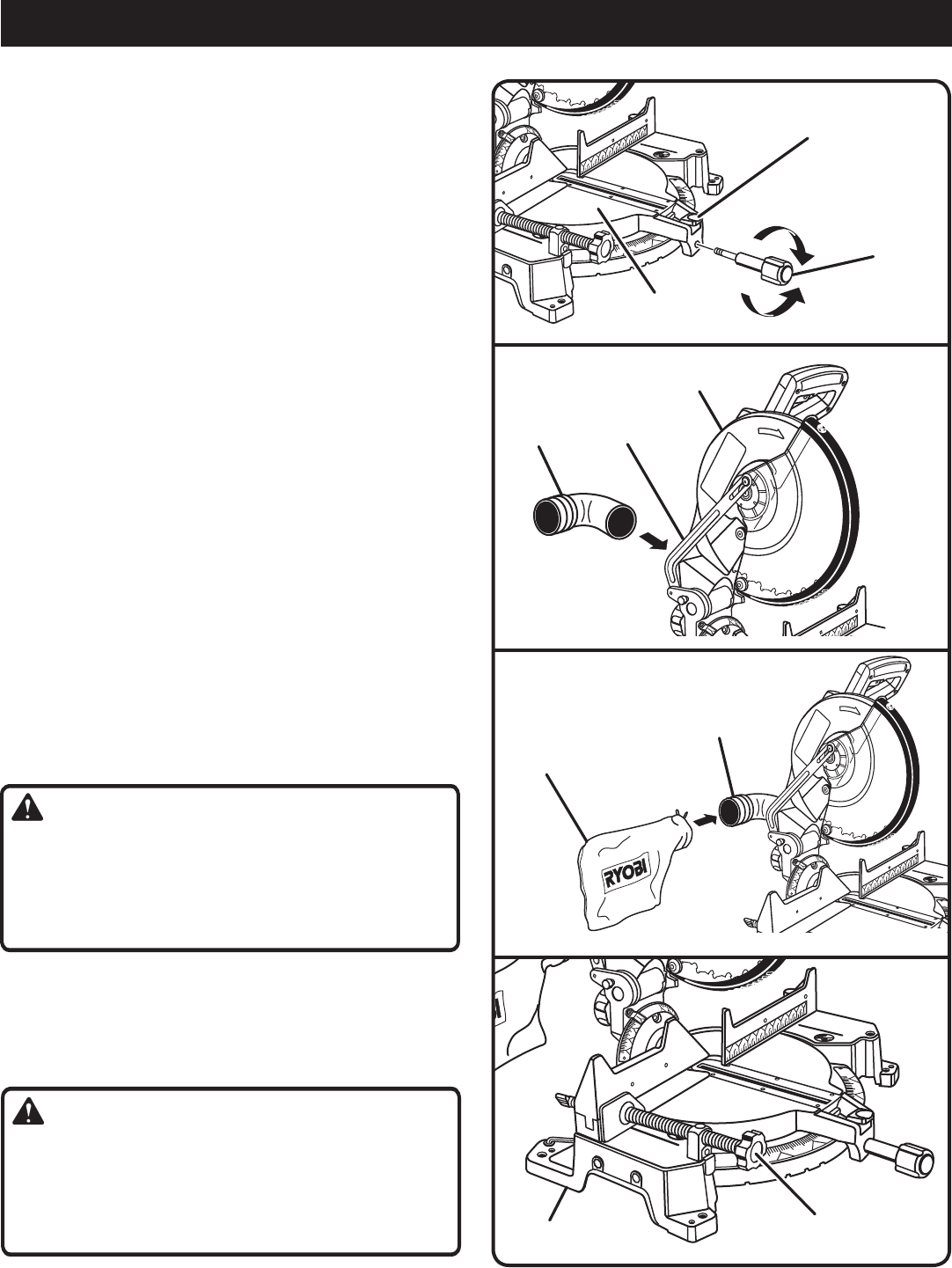 RYOBI