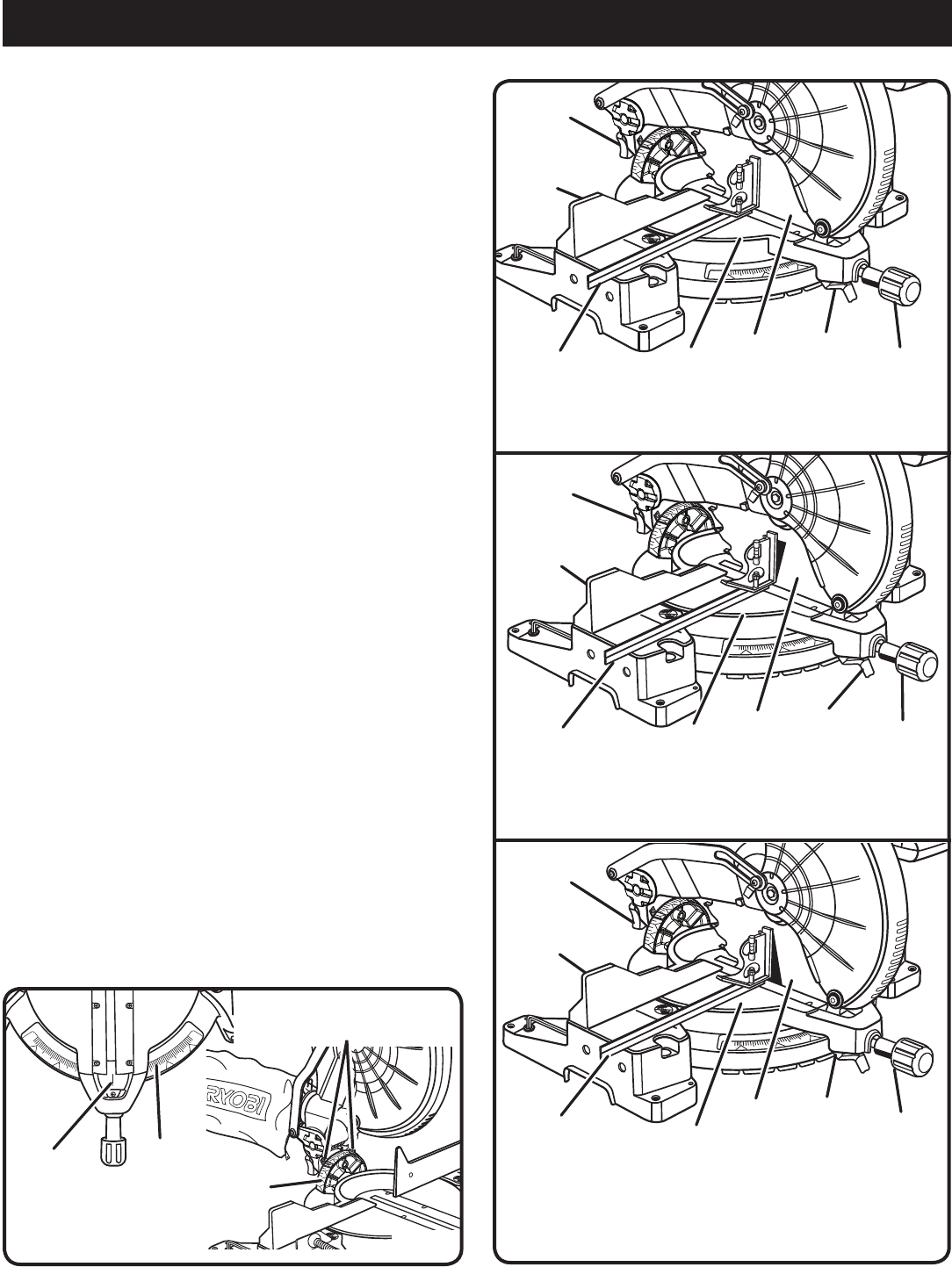 RYOBI