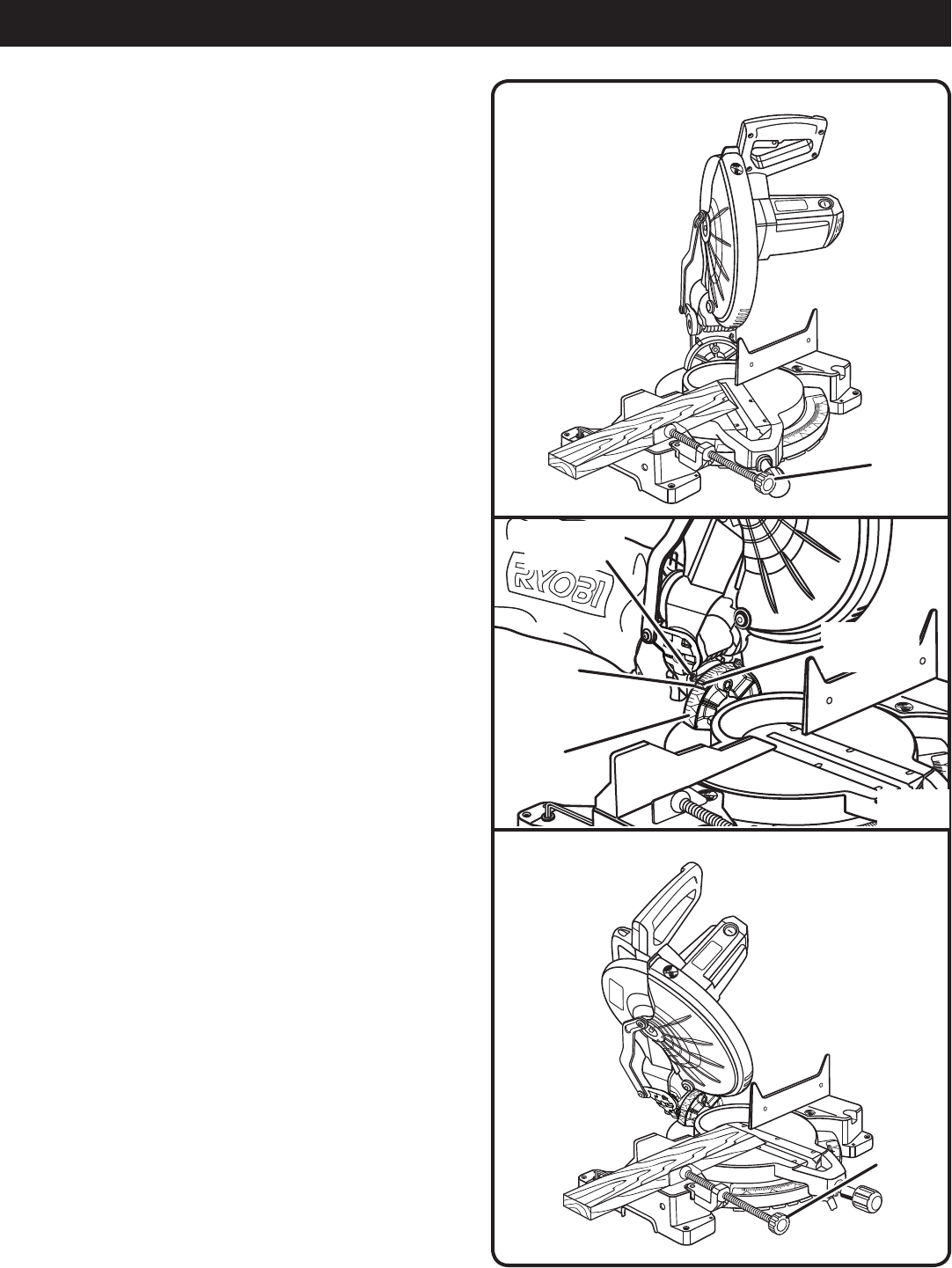 RYOBI