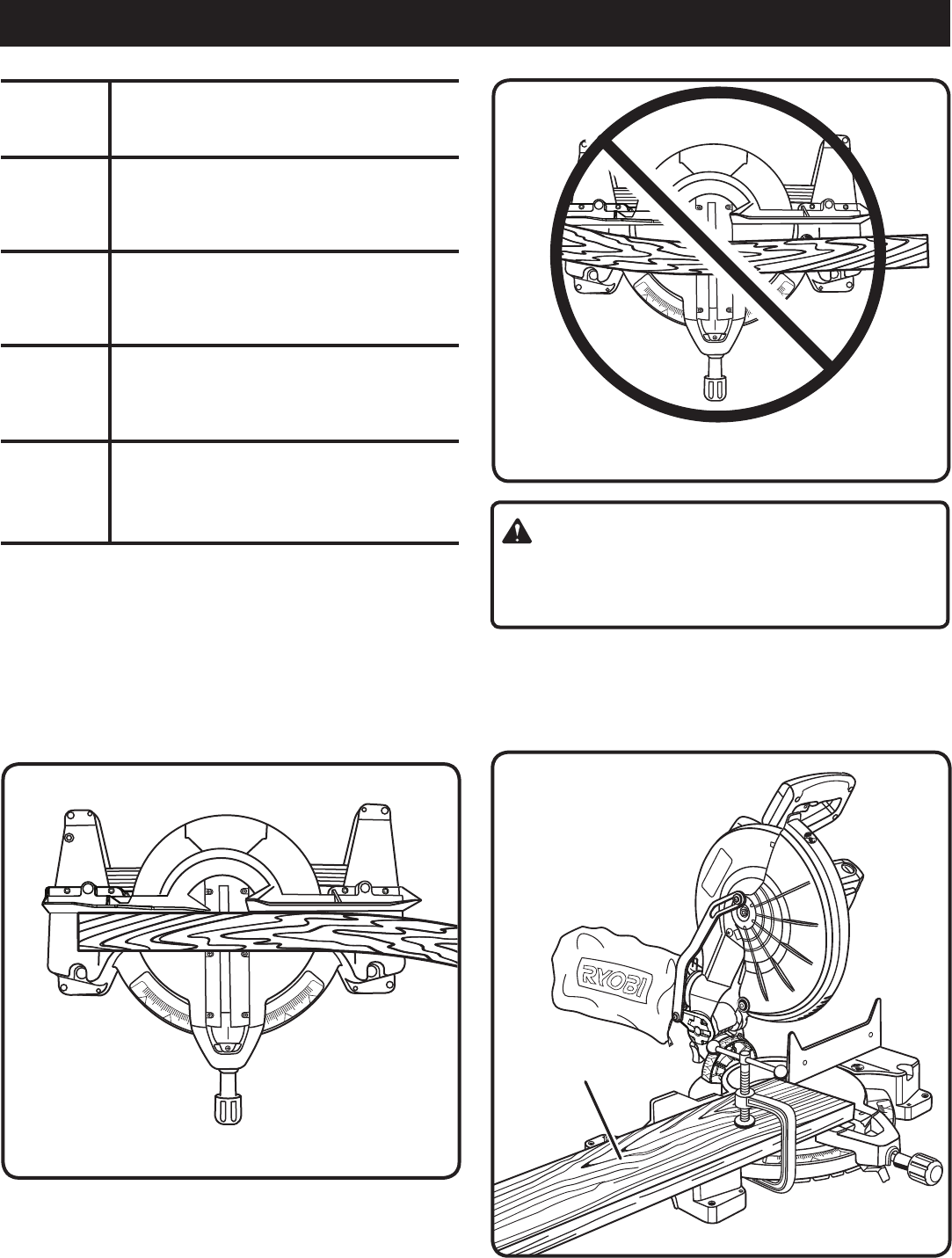 RYOBI