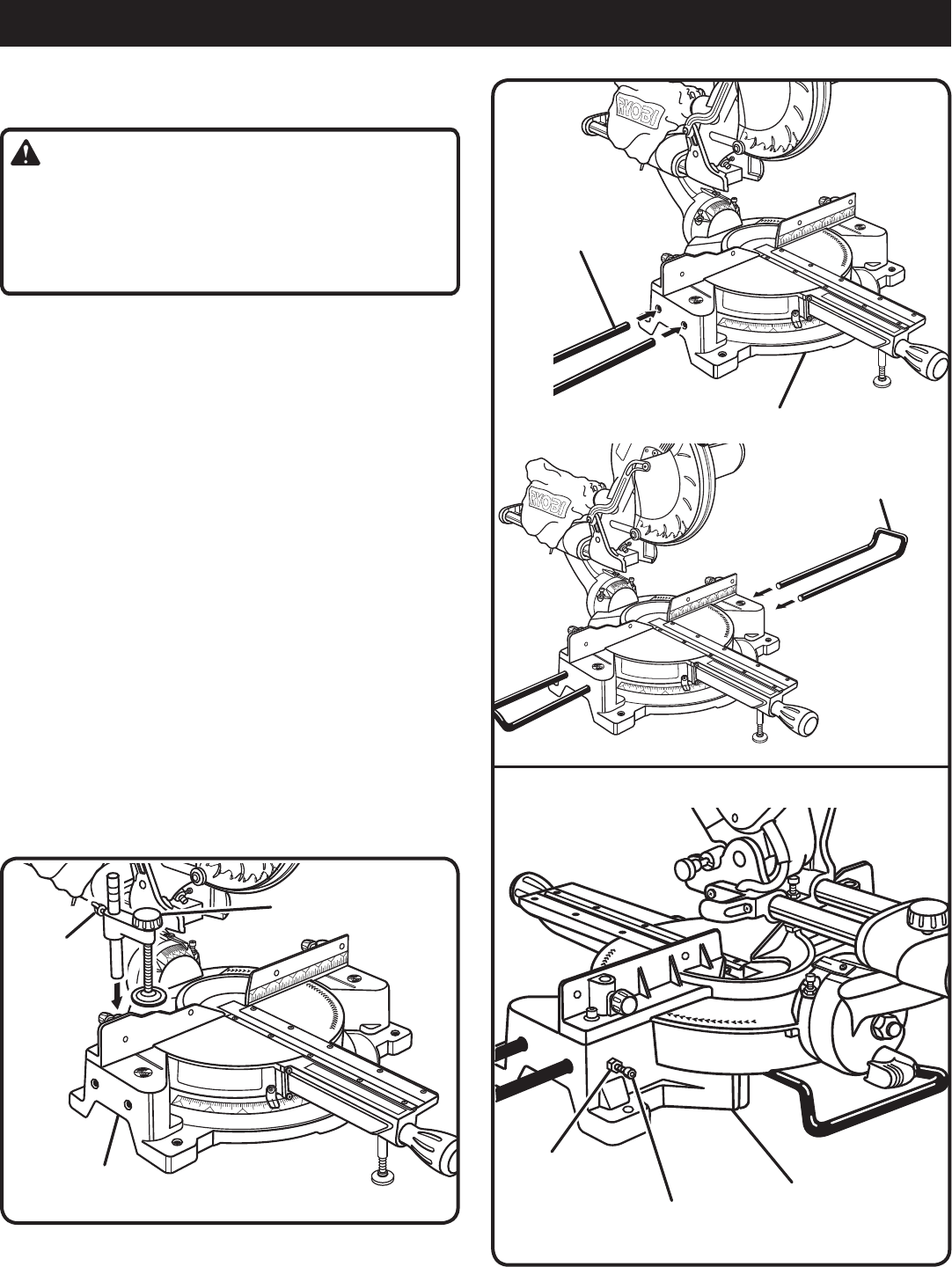 RYOBI

RYOBI