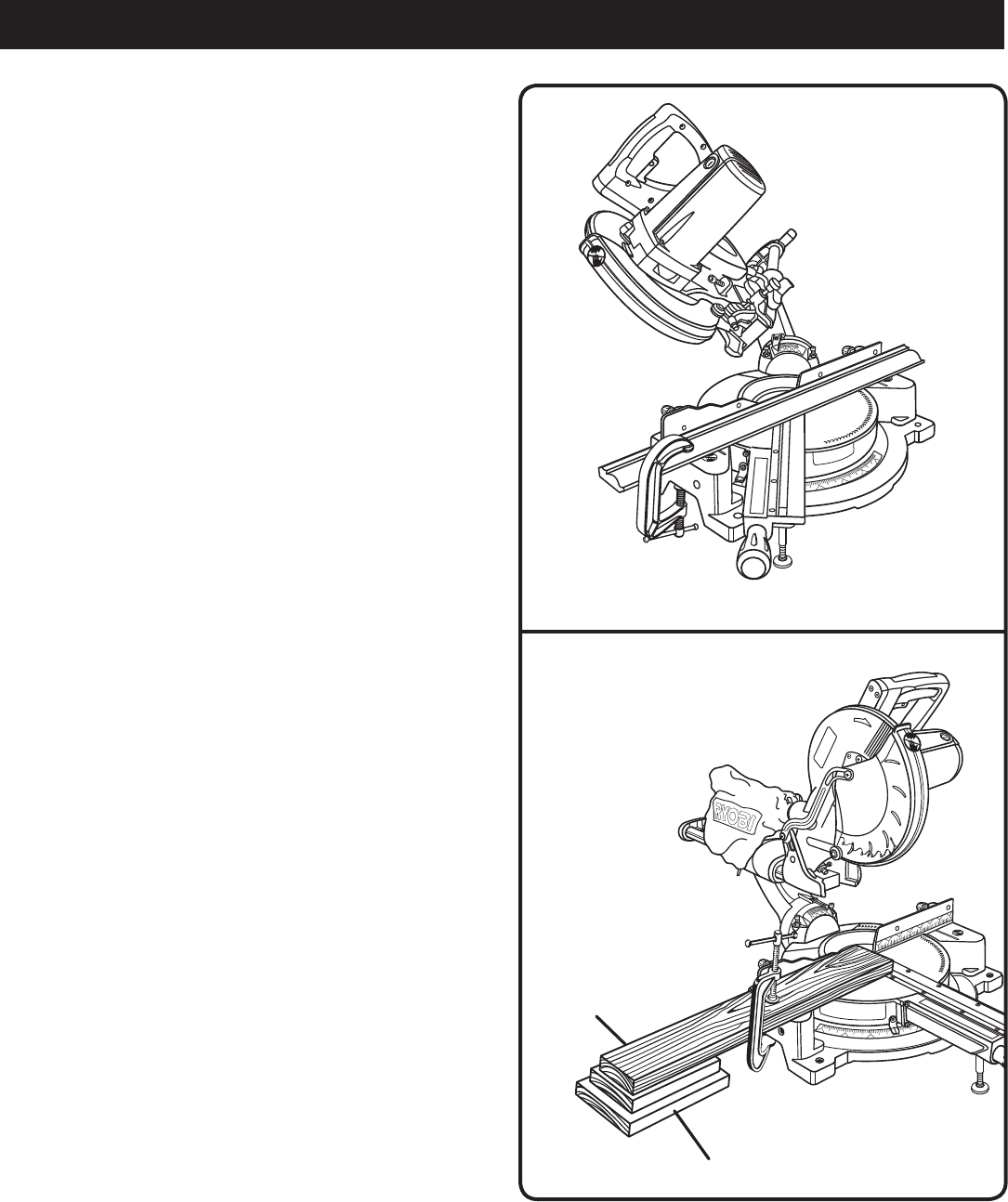 RYOBI