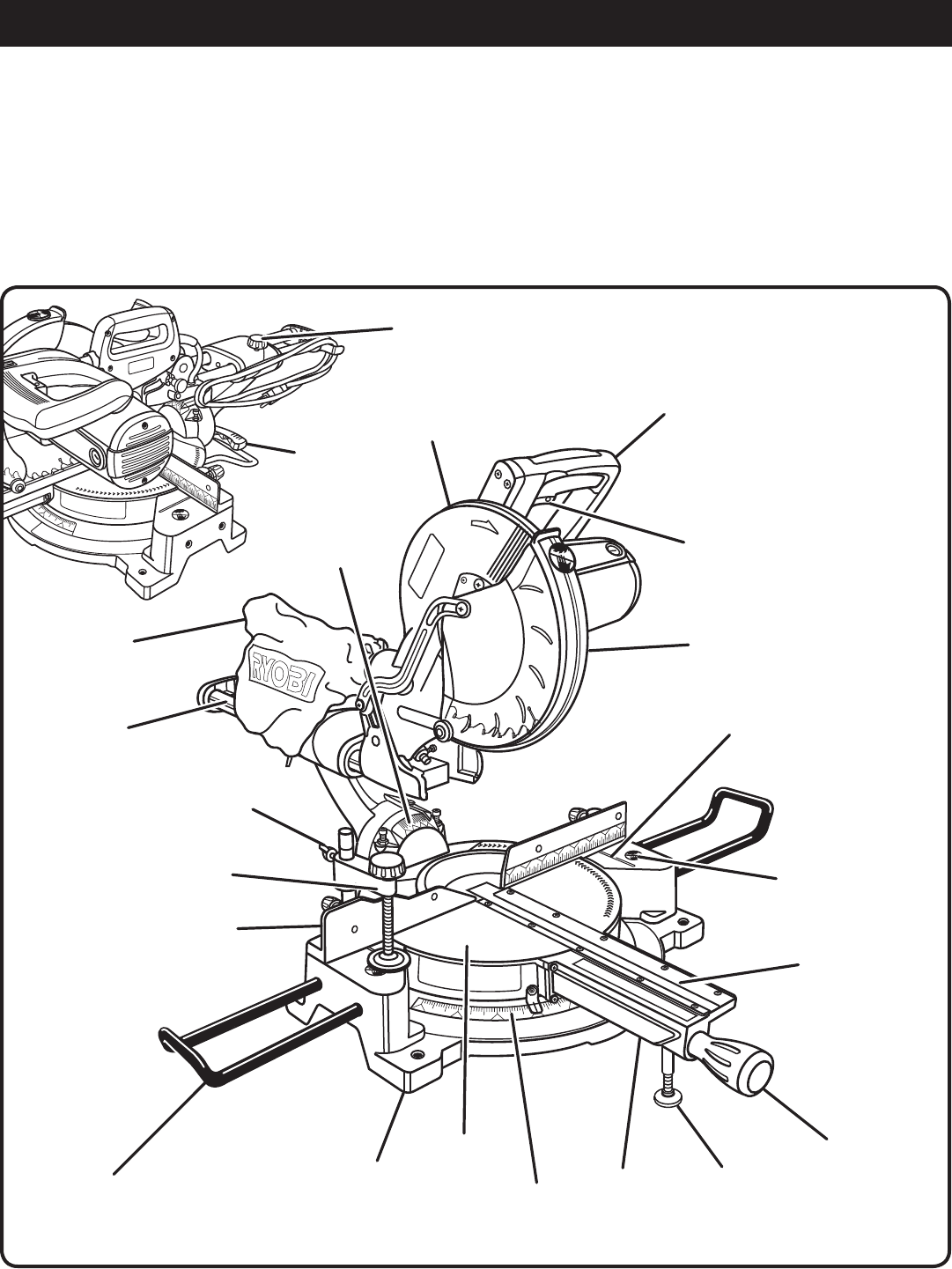 RYOBI