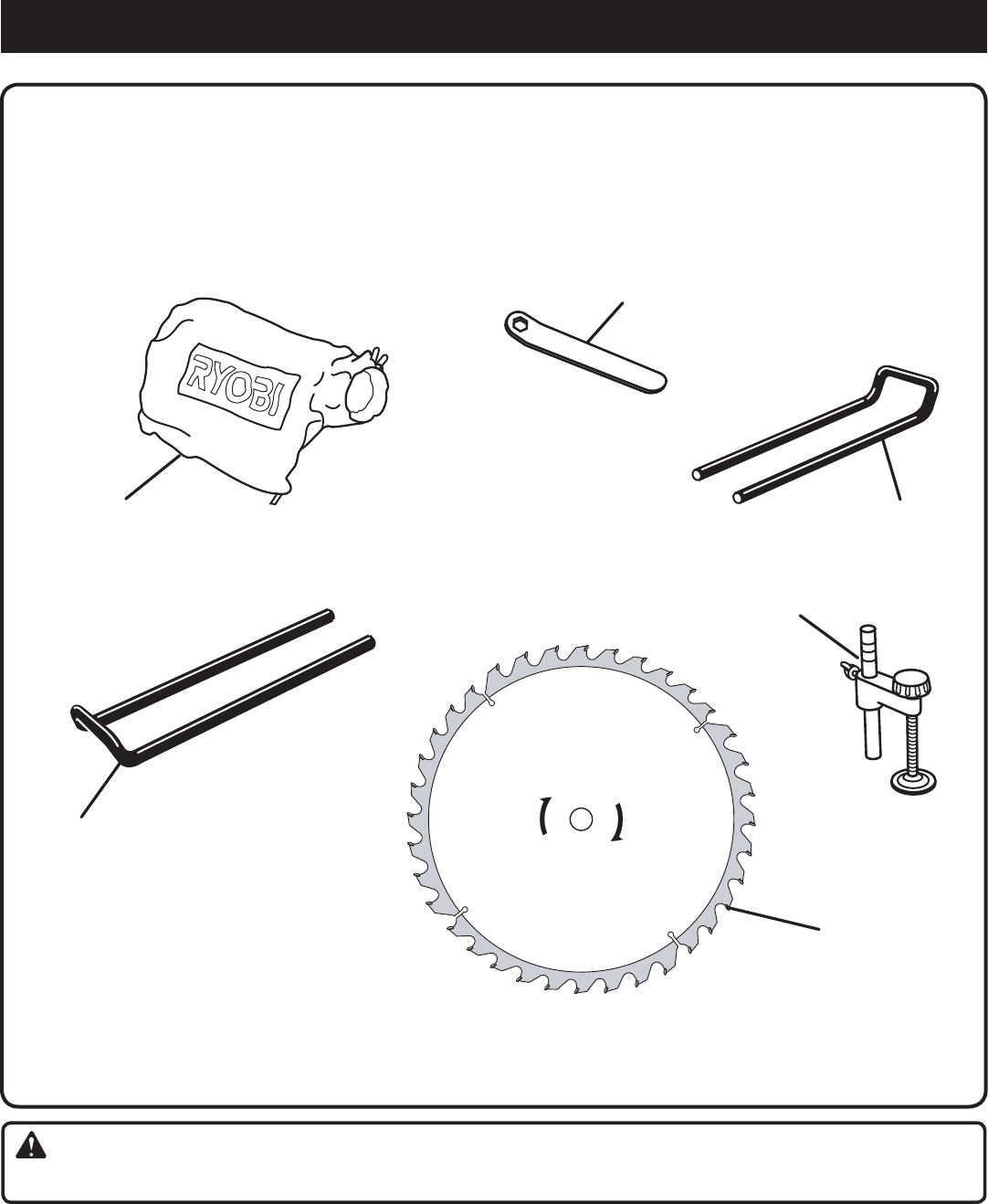 RYOBI