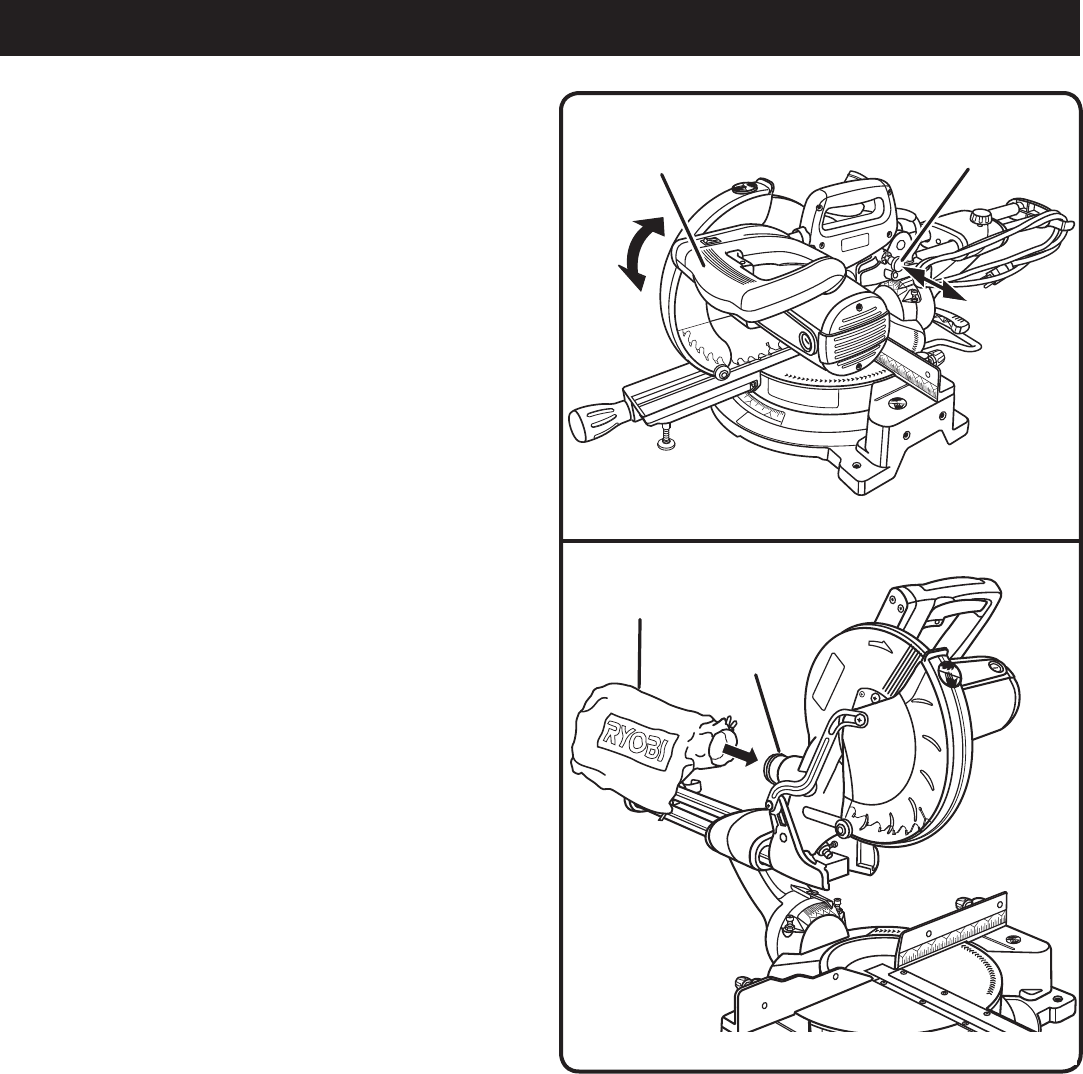 RYOBI