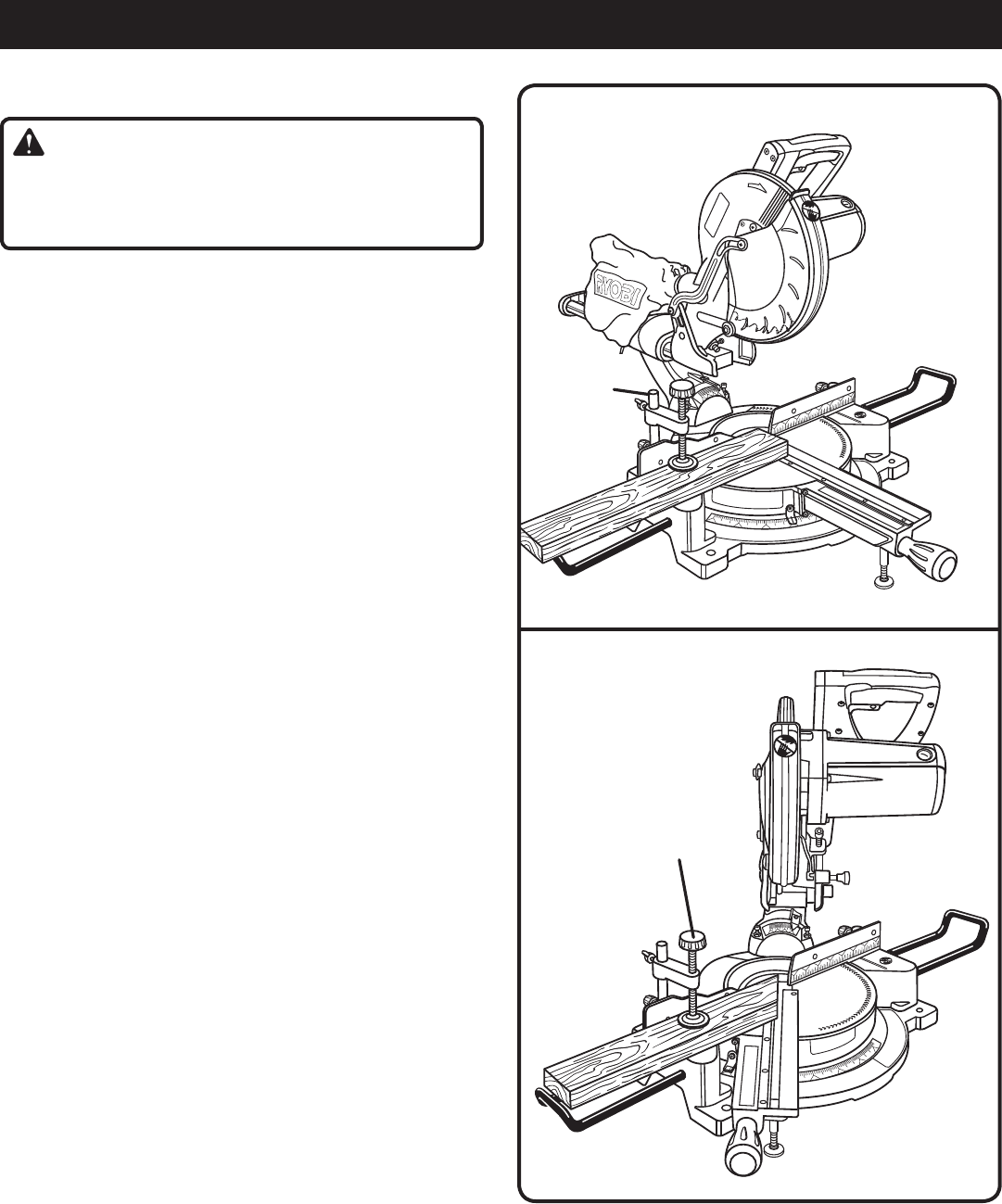 RYOBI