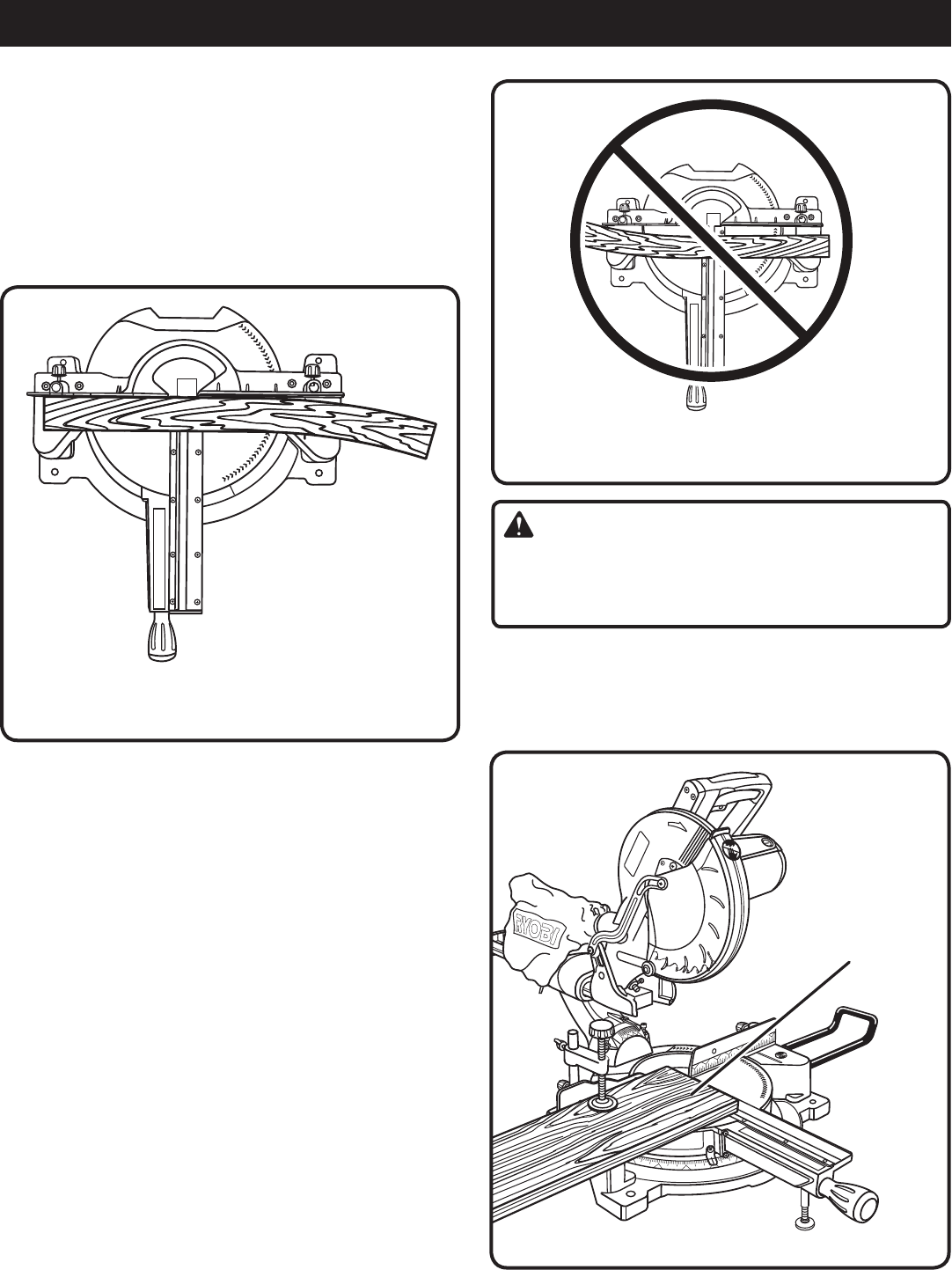 RYOBI