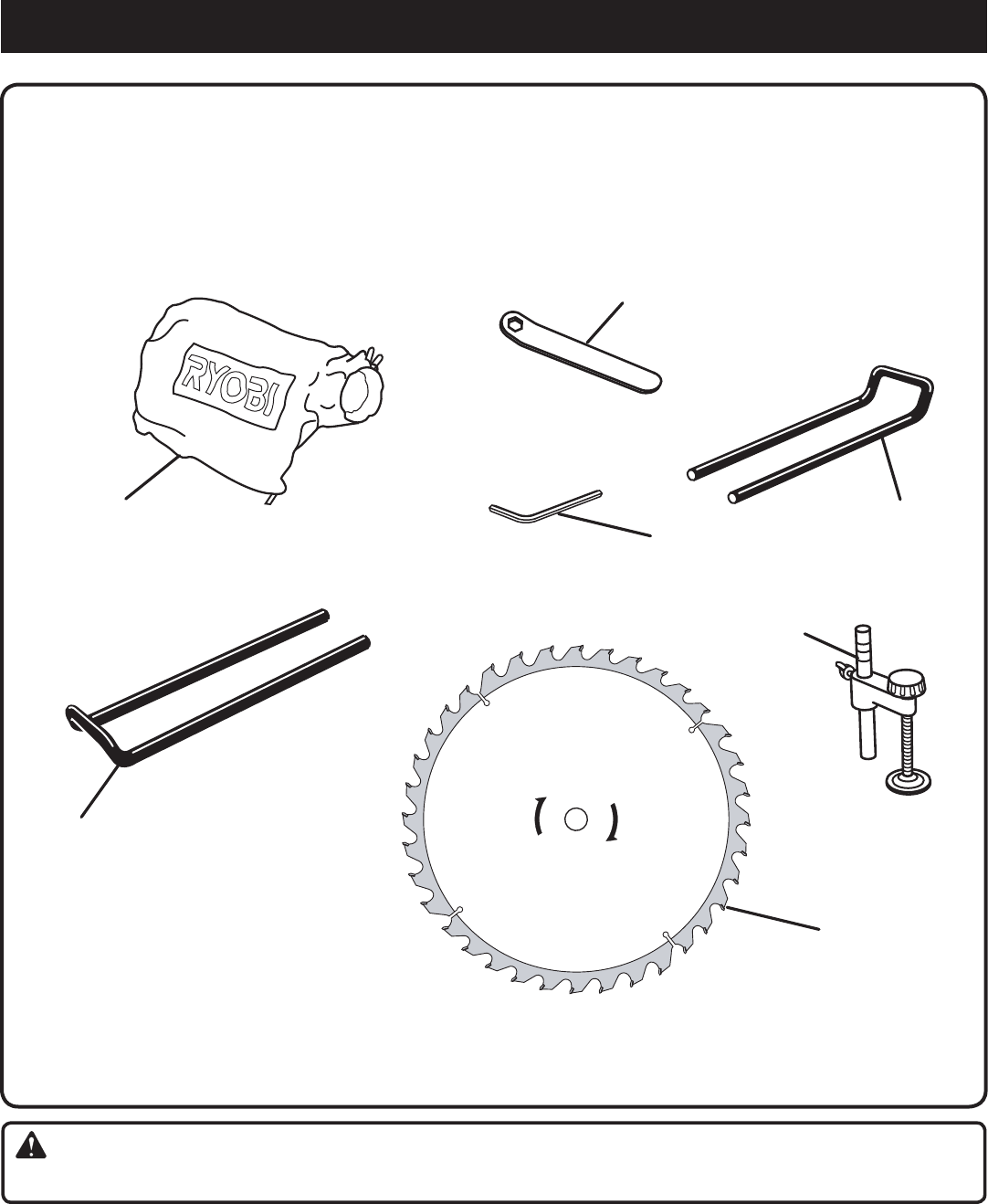 RYOBI