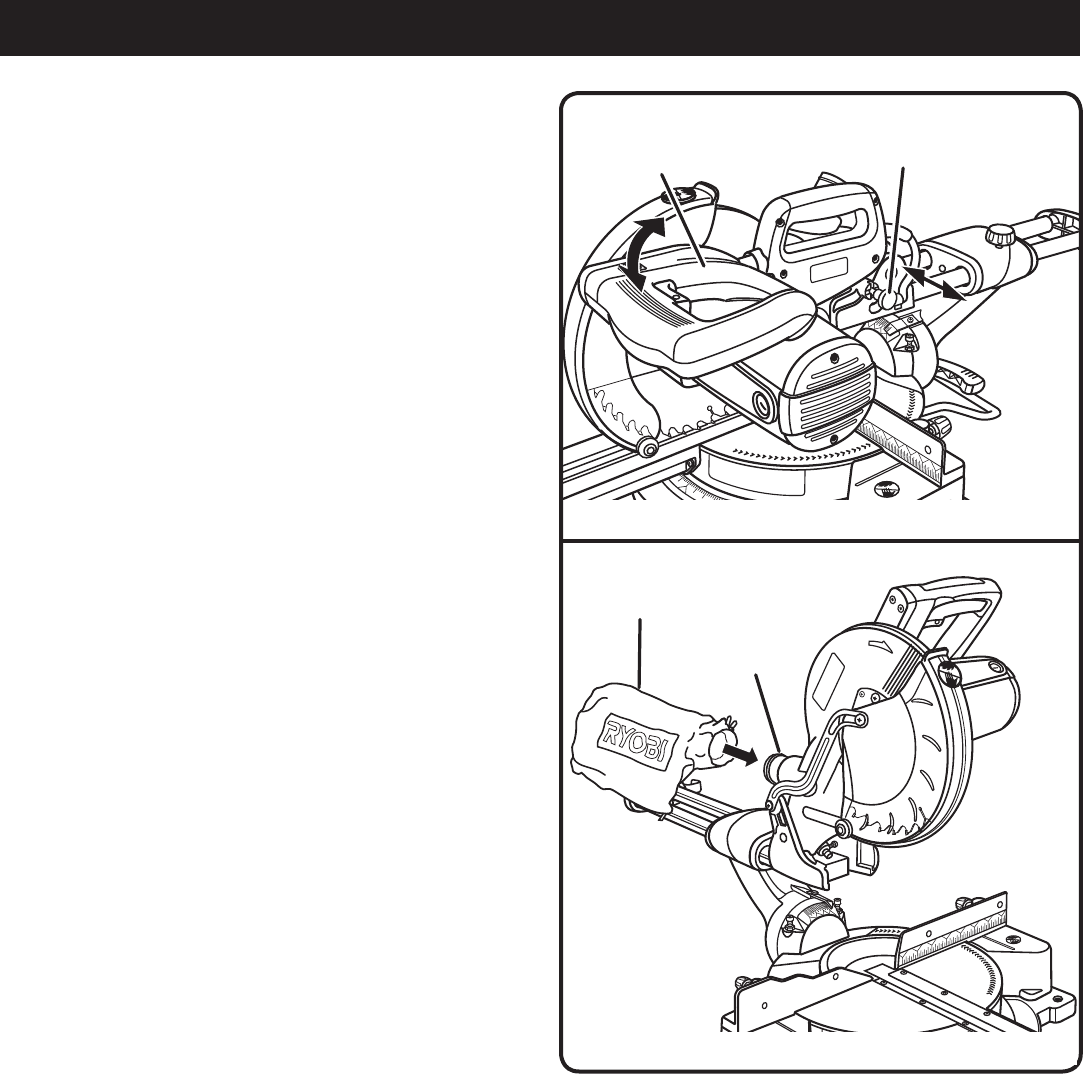 RYOBI