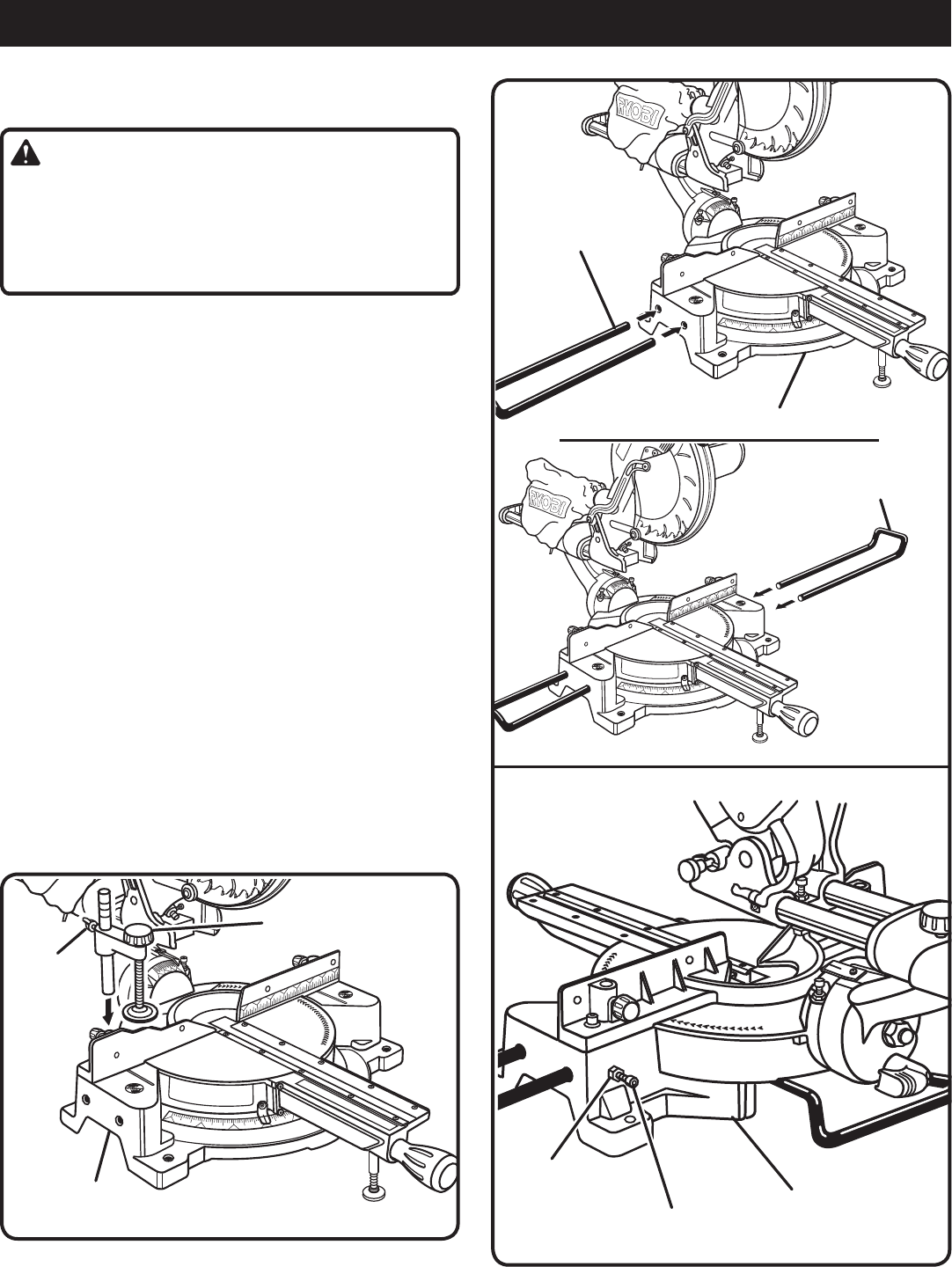 RYOBI

RYOBI