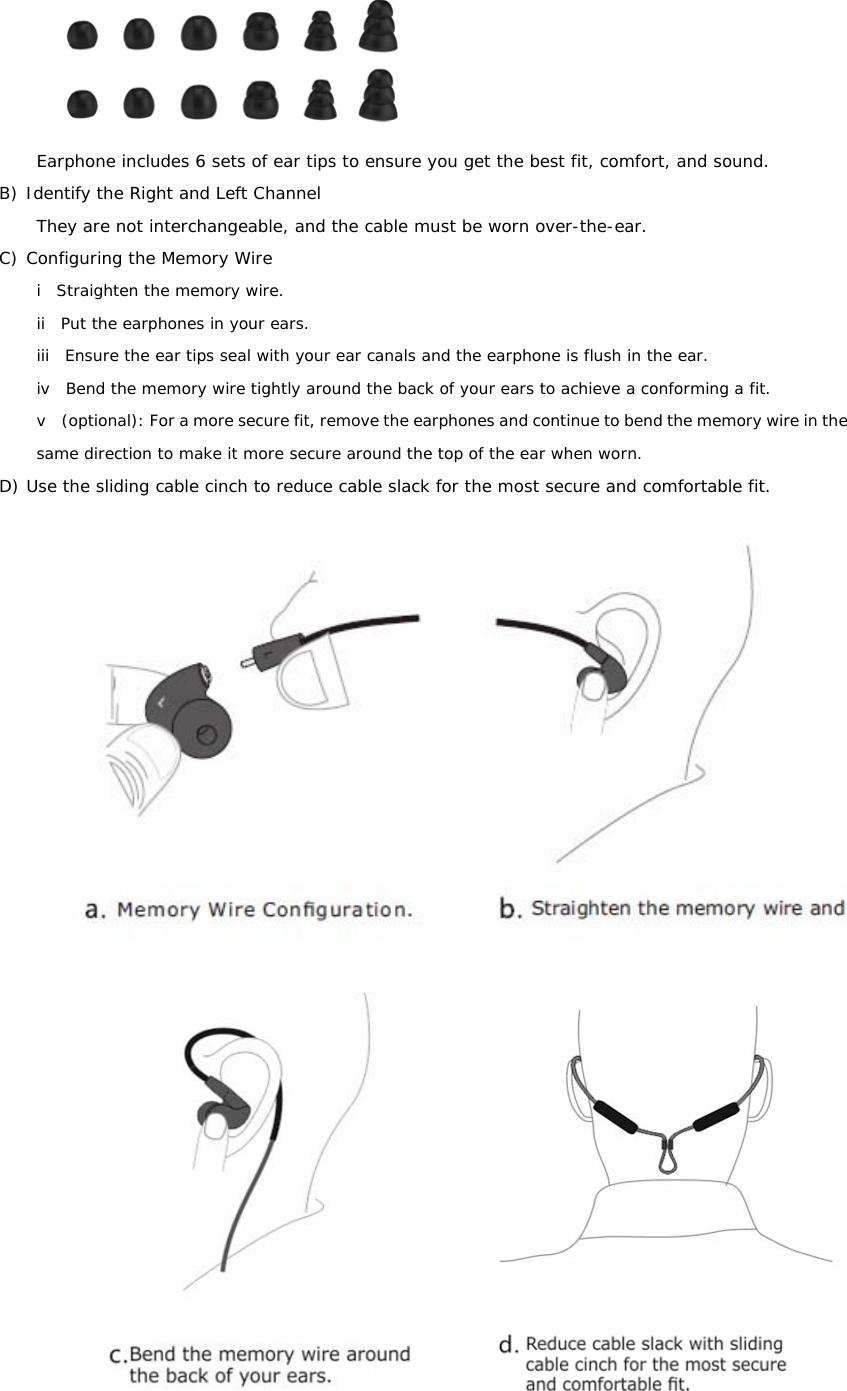 Earphone includes 6 sets of ear tips to ensure you get the best fit, comfort, and sound.

B) Identify the Right and Left Channel

They are not interchangeable, and the cable must be worn over-the-ear.

C) Configuring the Memory Wire

i Straighten the memory wire.

ii Put the earphones in your ears.

iii Ensure the ear tips seal with your ear canals and the earphone is flush in the ear.

iv Bend the memory wire tightly around the back of your ears to achieve a conforming a fit.

v (optional): For a more secure fit, remove the earphones and continue to bend the memory wire in the same direction to make it more secure around the top of the ear when worn.

D) Use the sliding cable cinch to reduce cable slack for the most secure and comfortable fit.

a. Memory Wire Configuration.

b. Straighten the memory wire and

c. Bend the memory wire around the back of your ears.

d. Reduce cable slack with sliding cable cinch for the most secure and comfortable fit.