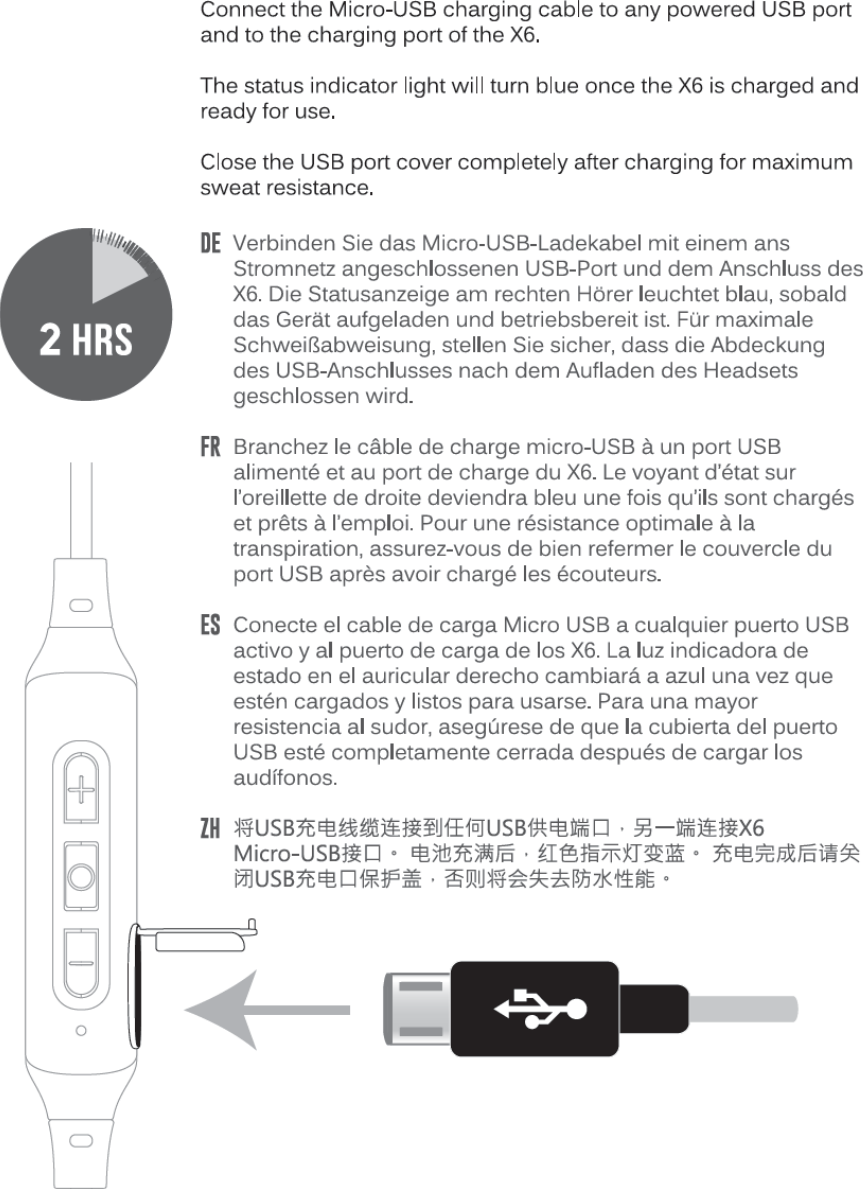 Connect the Micro-USB charging cable to any powered USB port and to the charging port of the X6.

The status indicator light will turn blue once the X6 is charged and ready for use.

Close the USB port cover completely after charging for maximum sweat resistance.

2 HRS

DE Verbinden Sie das Micro-USB-Ladekabel mit einem ans Stromnetz angeschlossenen USB-Port und dem Anschluss des X6. Die Statusanzeige am rechten Hörer leuchtet blau, sobald das Gerät aufgeladen und betriebsbereit ist. Für maximale Schweißabweisung, stellen Sie sicher, dass die Abdeckung des USB-Anschlusses nach dem Aufladen des Headsets geschlossen wird.

FR Branchez le câble de charge micro-USB à un port USB alimenté et au port de charge du X6. Le voyant d'état sur l'oreillette de droite deviendra bleu une fois qu'ils sont chargés et prêts à l'emploi. Pour une résistance optimale à la transpiration, assurez-vous de bien refermer le couvercle du port USB après avoir chargé les écouteurs.

ES Conecte el cable de carga Micro USB a cualquier puerto USB activo y al puerto de carga de los X6. La luz indicadora de estado en el auricular derecho cambiará a azul una vez que estén cargados y listos para usarse. Para una mayor resistencia al sudor, asegúrese de que la cubierta del puerto USB esté completamente cerrada después de cargar los audífonos.

ZH 将USB充电线缆连接到任何USB供电端口，另一端连接X6 Micro-USB接口。 电池充满后，红色指示灯变蓝。 充电完成后请关闭USB充电口保护盖，否则将会失去防水性能。