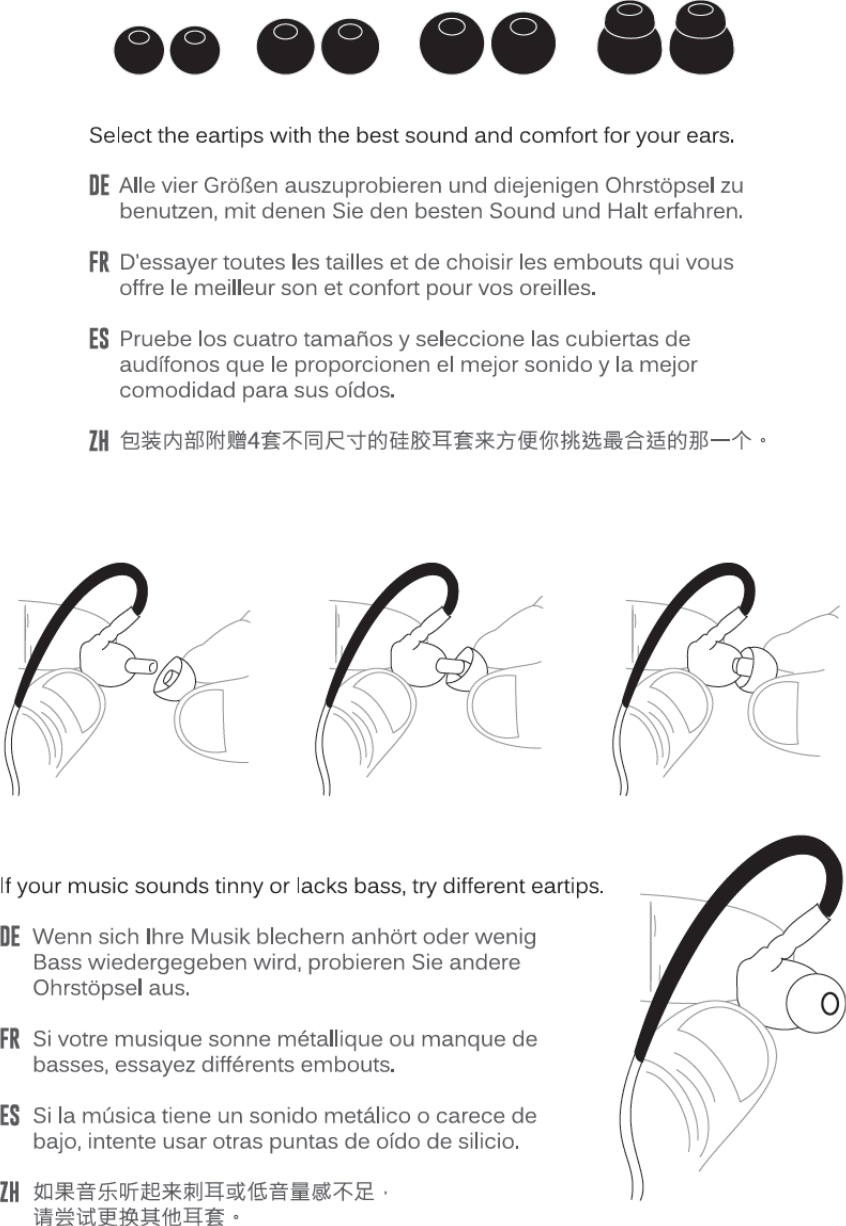 Select the eartips with the best sound and comfort for your ears.

DE Alle vier Größen auszuprobieren und diejenigen Ohrstöpsel zu benutzen, mit denen Sie den besten Sound und Halt erfahren.

FR D'essayer toutes les tailles et de choisir les embouts qui vous offre le meilleur son et confort pour vos oreilles.

ES Pruebe los cuatro tamaños y seleccione las cubiertas de audífonos que le proporcionen el mejor sonido y la mejor comodidad para sus oídos.

ZH 包装内部附赠4套不同尺寸的硅胶耳套来方便你挑选最合适的那一个。

If your music sounds tinny or lacks bass, try different eartips.

DE Wenn sich Ihre Musik blechern anhört oder wenig Bass wiedergegeben wird, probieren Sie andere Ohrstöpsel aus.

FR Si votre musique sonne métallique ou manque de basses, essayez différents embouts.

ES Si la música tiene un sonido metálico o carece de bajo, intente usar otras puntas de oído de silicio.

ZH 如果音乐听起来刺耳或低音量感不足，请尝试更换其他耳套。