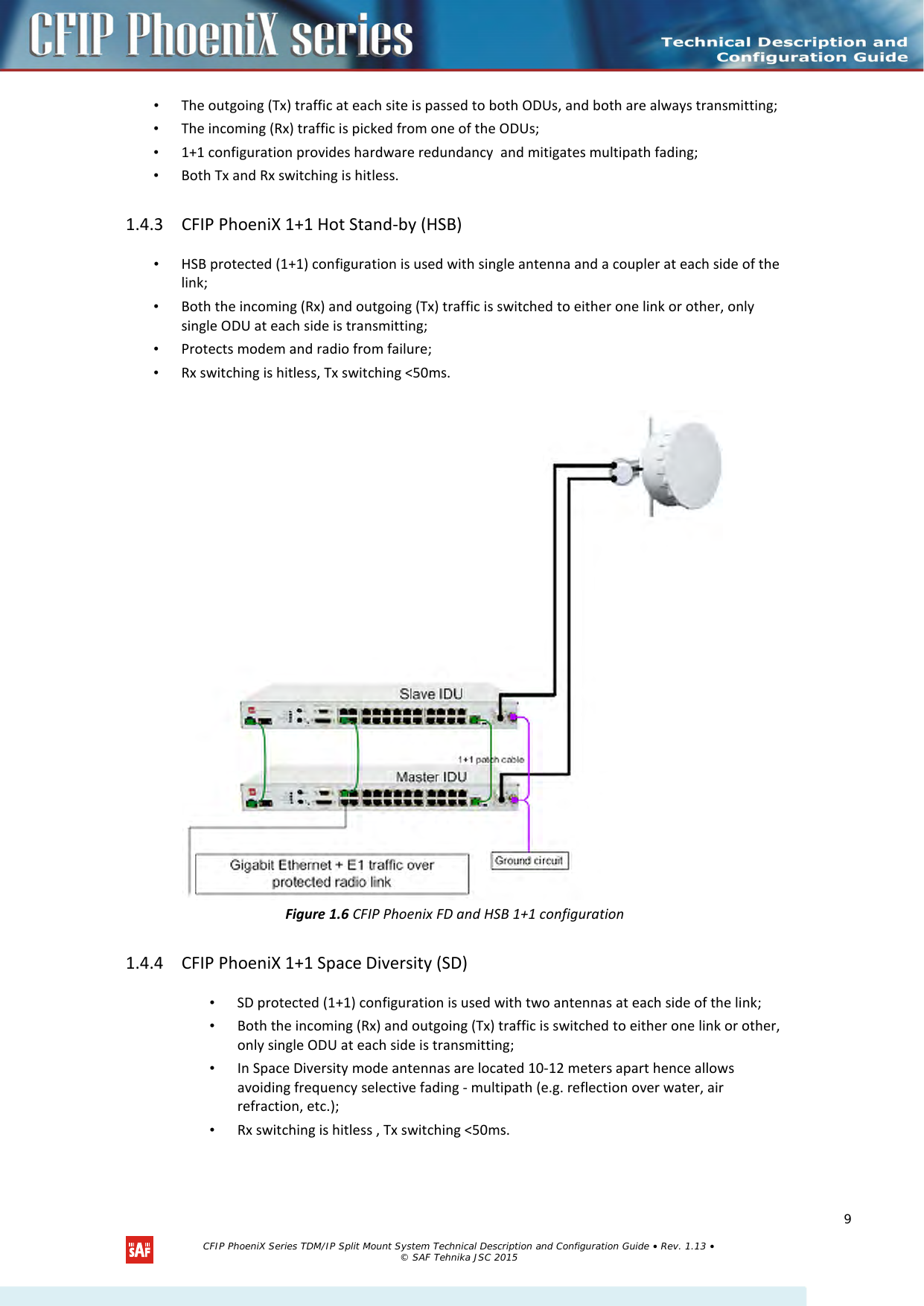 CFIP PhoeniX series

Technical Description and Configuration Guide

• The outgoing (Tx) traffic at each site is passed to both ODUs, and both are always transmitting;
• The incoming (Rx) traffic is picked from one of the ODUs;
• 1+1 configuration provides hardware redundancy and mitigates multipath fading;
• Both Tx and Rx switching is hitless.

1.4.3 CFIP PhoeniX 1+1 Hot Stand-by (HSB)

• HSB protected (1+1) configuration is used with single antenna and a coupler at each side of the link;
• Both the incoming (Rx) and outgoing (Tx) traffic is switched to either one link or other, only single ODU at each side is transmitting;
• Protects modem and radio from failure;
• Rx switching is hitless, Tx switching <50ms.

Slave IDU

1+1 patch cable

Master IDU

Gigabit Ethernet + E1 traffic over protected radio link

Ground circuit

Figure 1.6 CFIP Phoenix FD and HSB 1+1 configuration

1.4.4 CFIP PhoeniX 1+1 Space Diversity (SD)

• SD protected (1+1) configuration is used with two antennas at each side of the link;
• Both the incoming (Rx) and outgoing (Tx) traffic is switched to either one link or other, only single ODU at each side is transmitting;
• In Space Diversity mode antennas are located 10-12 meters apart hence allows avoiding frequency selective fading - multipath (e.g. reflection over water, air refraction, etc.);
• Rx switching is hitless , Tx switching <50ms.

9

SAF

CFIP PhoeniX Series TDM/IP Split Mount System Technical Description and Configuration Guide • Rev. 1.13 •
© SAF Tehnika JSC 2015