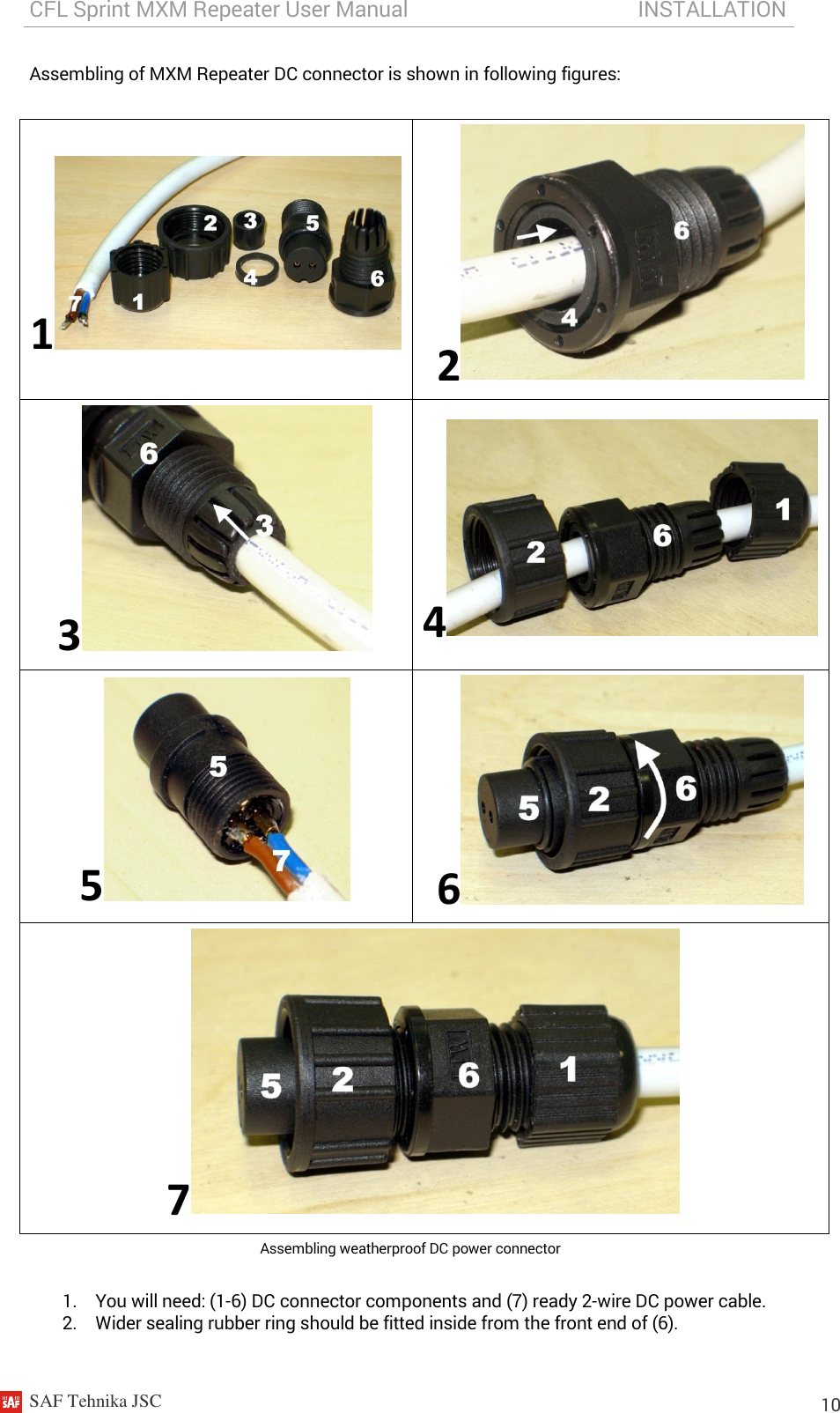 CFL Sprint MXM Repeater User Manual INSTALLATION

Assembling of MXM Repeater DC connector is shown in following figures:

1 2 3 5 4 6 7 1

2 6 4

3 6 3

4 2 6 1

5 5 7

6 5 2 6

7 5 2 6 1

Assembling weatherproof DC power connector

1. You will need: (1-6) DC connector components and (7) ready 2-wire DC power cable.
2. Wider sealing rubber ring should be fitted inside from the front end of (6).

SAF SAF Tehnika JSC 10