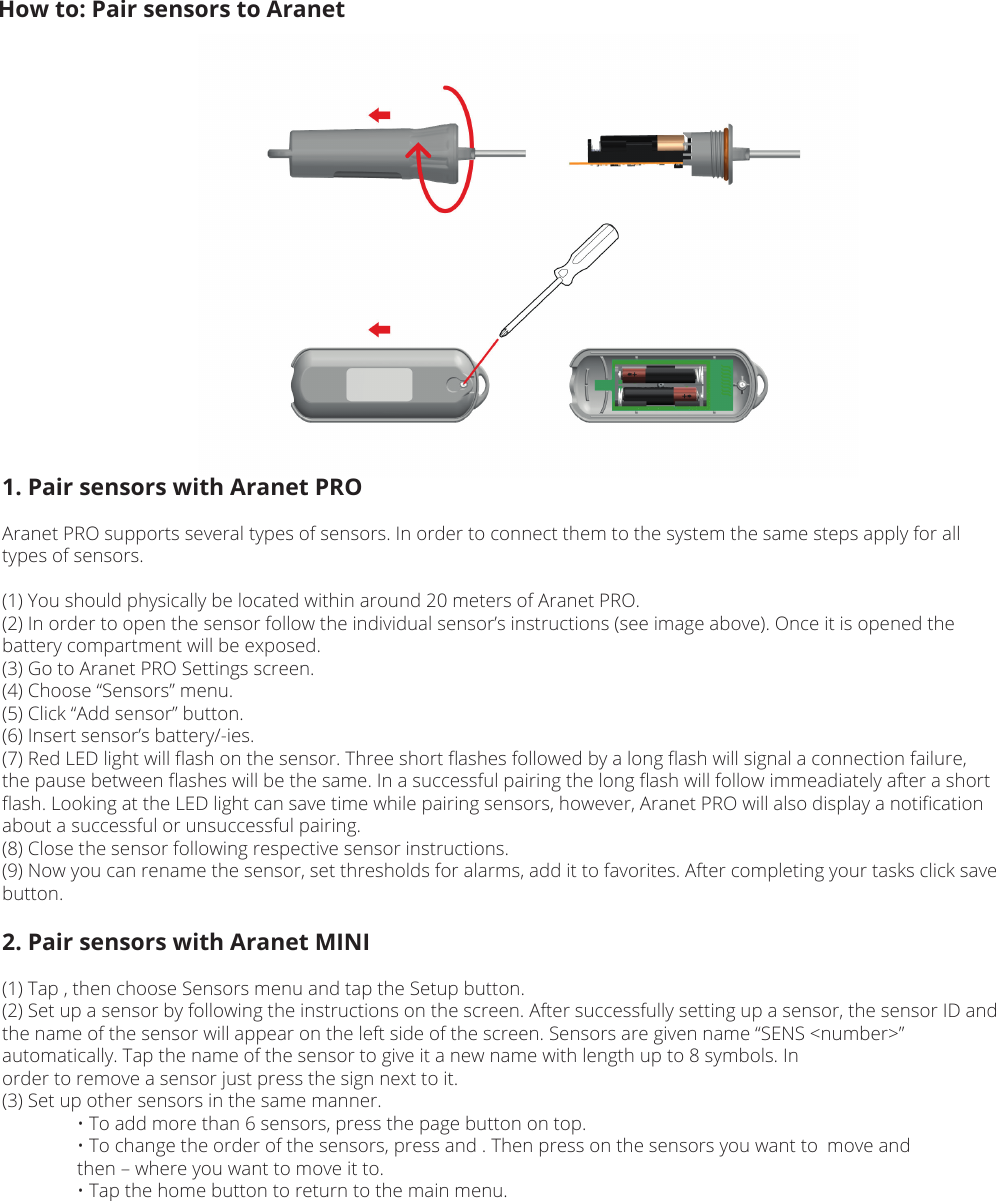 How to: Pair sensors to Aranet

1. Pair sensors with Aranet PRO

Aranet PRO supports several types of sensors. In order to connect them to the system the same steps apply for all types of sensors.

(1) You should physically be located within around 20 meters of Aranet PRO.
(2) In order to open the sensor follow the individual sensor's instructions (see image above). Once it is opened the battery compartment will be exposed.
(3) Go to Aranet PRO Settings screen.
(4) Choose "Sensors" menu.
(5) Click "Add sensor" button.
(6) Insert sensor's battery/-ies.
(7) Red LED light will flash on the sensor. Three short flashes followed by a long flash will signal a connection failure, the pause between flashes will be the same. In a successful pairing the long flash will follow immeadiately after a short flash. Looking at the LED light can save time while pairing sensors, however, Aranet PRO will also display a notification about a successful or unsuccessful pairing.
(8) Close the sensor following respective sensor instructions.
(9) Now you can rename the sensor, set thresholds for alarms, add it to favorites. After completing your tasks click save button.

2. Pair sensors with Aranet MINI

(1) Tap , then choose Sensors menu and tap the Setup button.
(2) Set up a sensor by following the instructions on the screen. After successfully setting up a sensor, the sensor ID and the name of the sensor will appear on the left side of the screen. Sensors are given name "SENS <number>" automatically. Tap the name of the sensor to give it a new name with length up to 8 symbols. In order to remove a sensor just press the sign next to it.
(3) Set up other sensors in the same manner.
• To add more than 6 sensors, press the page button on top.
• To change the order of the sensors, press and . Then press on the sensors you want to move and then – where you want to move it to.
• Tap the home button to return to the main menu.