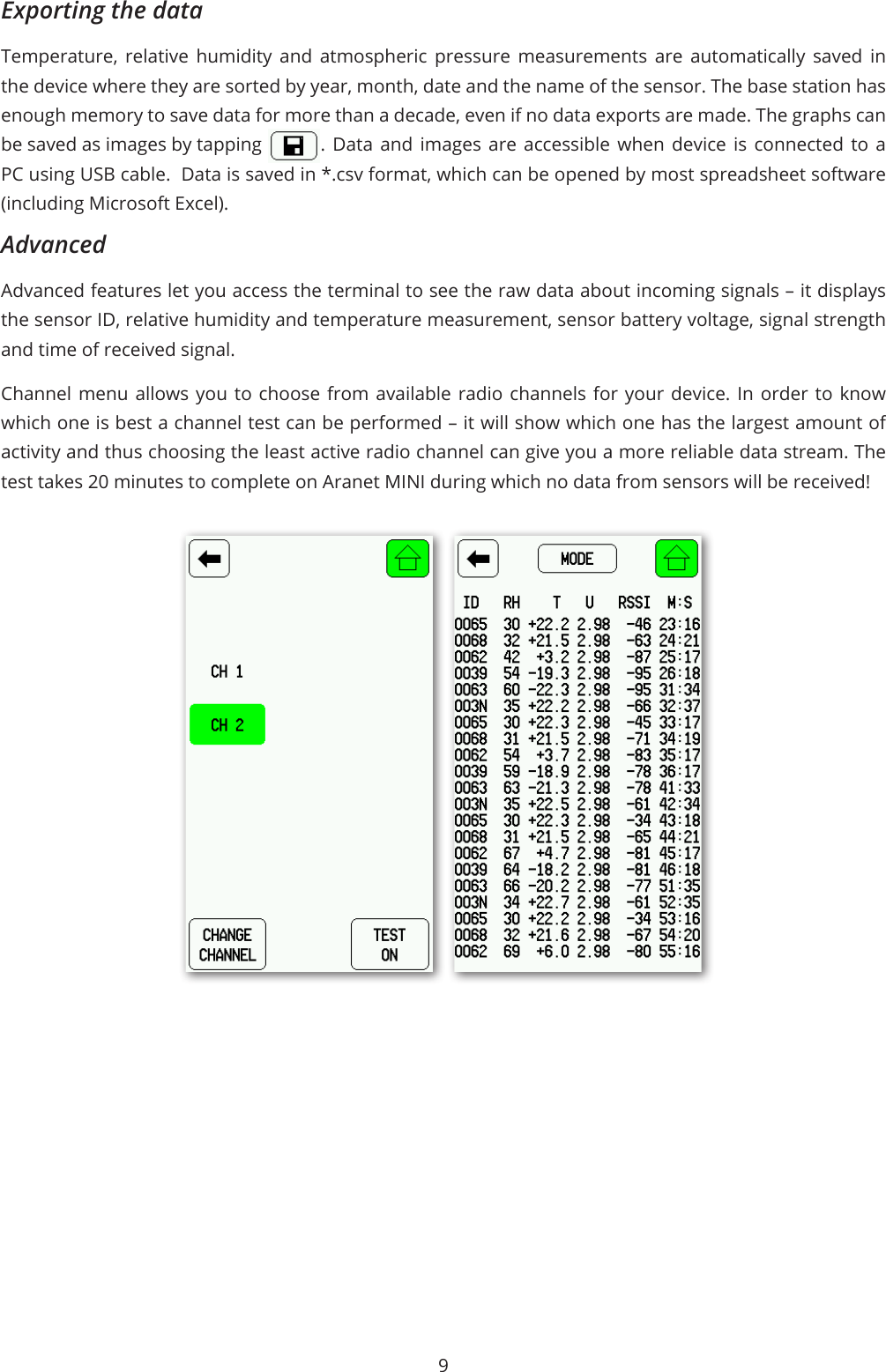 Exporting the data

Temperature, relative humidity and atmospheric pressure measurements are automatically saved in the device where they are sorted by year, month, date and the name of the sensor. The base station has enough memory to save data for more than a decade, even if no data exports are made. The graphs can be saved as images by tapping . Data and images are accessible when device is connected to a PC using USB cable. Data is saved in *.csv format, which can be opened by most spreadsheet software (including Microsoft Excel).

Advanced

Advanced features let you access the terminal to see the raw data about incoming signals – it displays the sensor ID, relative humidity and temperature measurement, sensor battery voltage, signal strength and time of received signal.

Channel menu allows you to choose from available radio channels for your device. In order to know which one is best a channel test can be performed – it will show which one has the largest amount of activity and thus choosing the least active radio channel can give you a more reliable data stream. The test takes 20 minutes to complete on Aranet MINI during which no data from sensors will be received!

CH 1
CH 2
CHANGE CHANNEL
TEST ON

MODE

| ID | RH | T | U | RSSI | M:S |
|---|---|---|---|---|---|
| 0065 | 30 | +22.2 | 2.98 | -46 | 23:16 |
| 0068 | 32 | +21.5 | 2.98 | -63 | 24:21 |
| 0062 | 42 | +3.2 | 2.98 | -87 | 25:17 |
| 0039 | 54 | -19.3 | 2.98 | -95 | 26:18 |
| 0063 | 60 | -22.3 | 2.98 | -95 | 31:34 |
| 003N | 35 | +22.2 | 2.98 | -66 | 32:37 |
| 0065 | 30 | +22.3 | 2.98 | -45 | 33:17 |
| 0068 | 31 | +21.5 | 2.98 | -71 | 34:19 |
| 0062 | 54 | +3.7 | 2.98 | -83 | 35:17 |
| 0039 | 59 | -18.9 | 2.98 | -78 | 36:17 |
| 0063 | 63 | -21.3 | 2.98 | -78 | 41:33 |
| 003N | 35 | +22.5 | 2.98 | -61 | 42:34 |
| 0065 | 30 | +22.3 | 2.98 | -34 | 43:18 |
| 0068 | 31 | +21.5 | 2.98 | -65 | 44:21 |
| 0062 | 67 | +4.7 | 2.98 | -81 | 45:17 |
| 0039 | 64 | -18.2 | 2.98 | -81 | 46:18 |
| 0063 | 66 | -20.2 | 2.98 | -77 | 51:35 |
| 003N | 34 | +22.7 | 2.98 | -61 | 52:35 |
| 0065 | 30 | +22.2 | 2.98 | -34 | 53:16 |
| 0068 | 32 | +21.6 | 2.98 | -67 | 54:20 |
| 0062 | 69 | +6.0 | 2.98 | -80 | 55:16 |

9