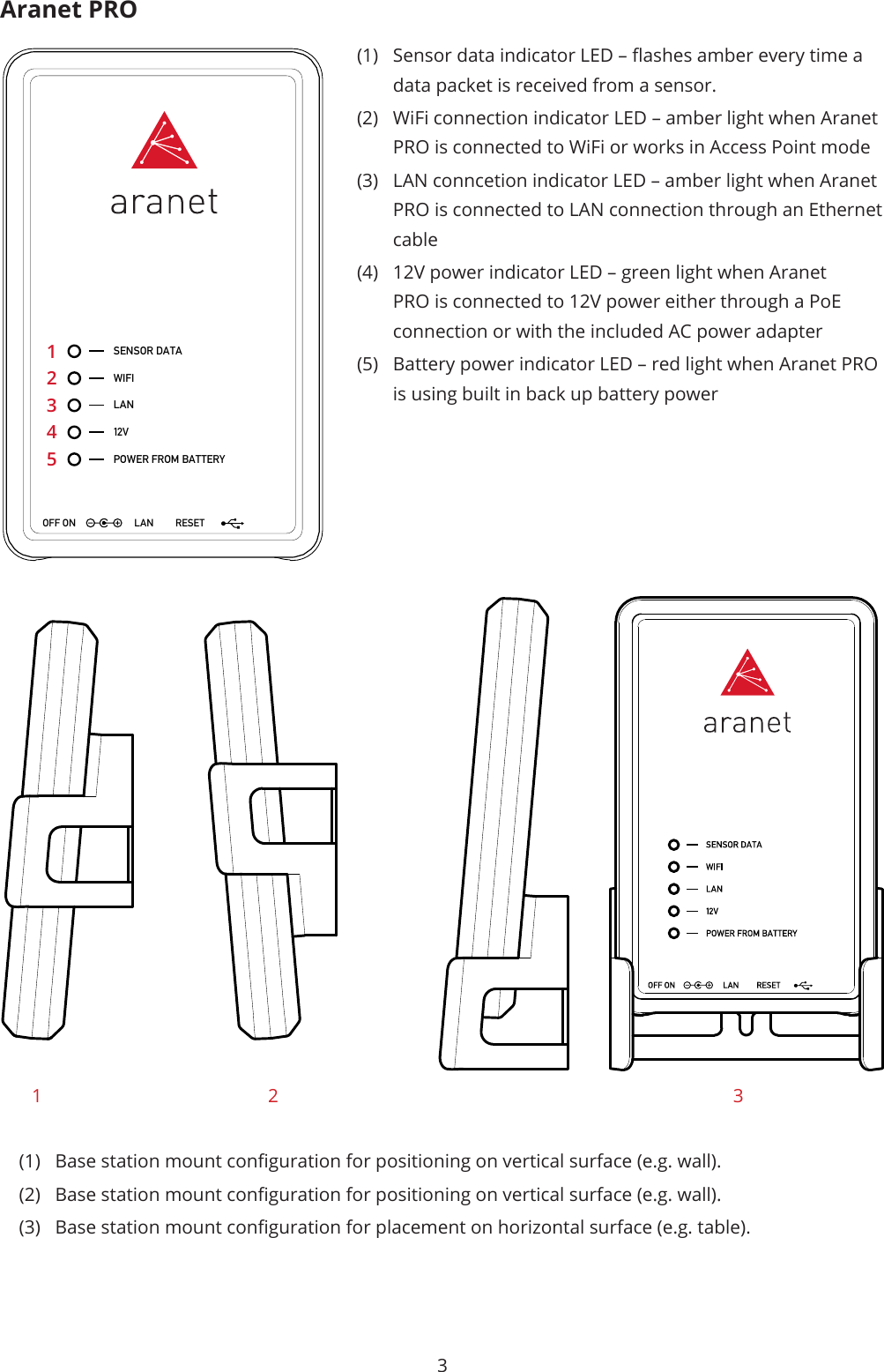 Aranet PRO

aranet

1 SENSOR DATA
2 WIFI
3 LAN
4 12V
5 POWER FROM BATTERY

OFF ON LAN RESET

(1) Sensor data indicator LED – flashes amber every time a data packet is received from a sensor.

(2) WiFi connection indicator LED – amber light when Aranet PRO is connected to WiFi or works in Access Point mode

(3) LAN conncetion indicator LED – amber light when Aranet PRO is connected to LAN connection through an Ethernet cable

(4) 12V power indicator LED – green light when Aranet PRO is connected to 12V power either through a PoE connection or with the included AC power adapter

(5) Battery power indicator LED – red light when Aranet PRO is using built in back up battery power

aranet

SENSOR DATA
WIFI
LAN
12V
POWER FROM BATTERY

OFF ON LAN RESET

1

2

3

(1) Base station mount configuration for positioning on vertical surface (e.g. wall).

(2) Base station mount configuration for positioning on vertical surface (e.g. wall).

(3) Base station mount configuration for placement on horizontal surface (e.g. table).

3