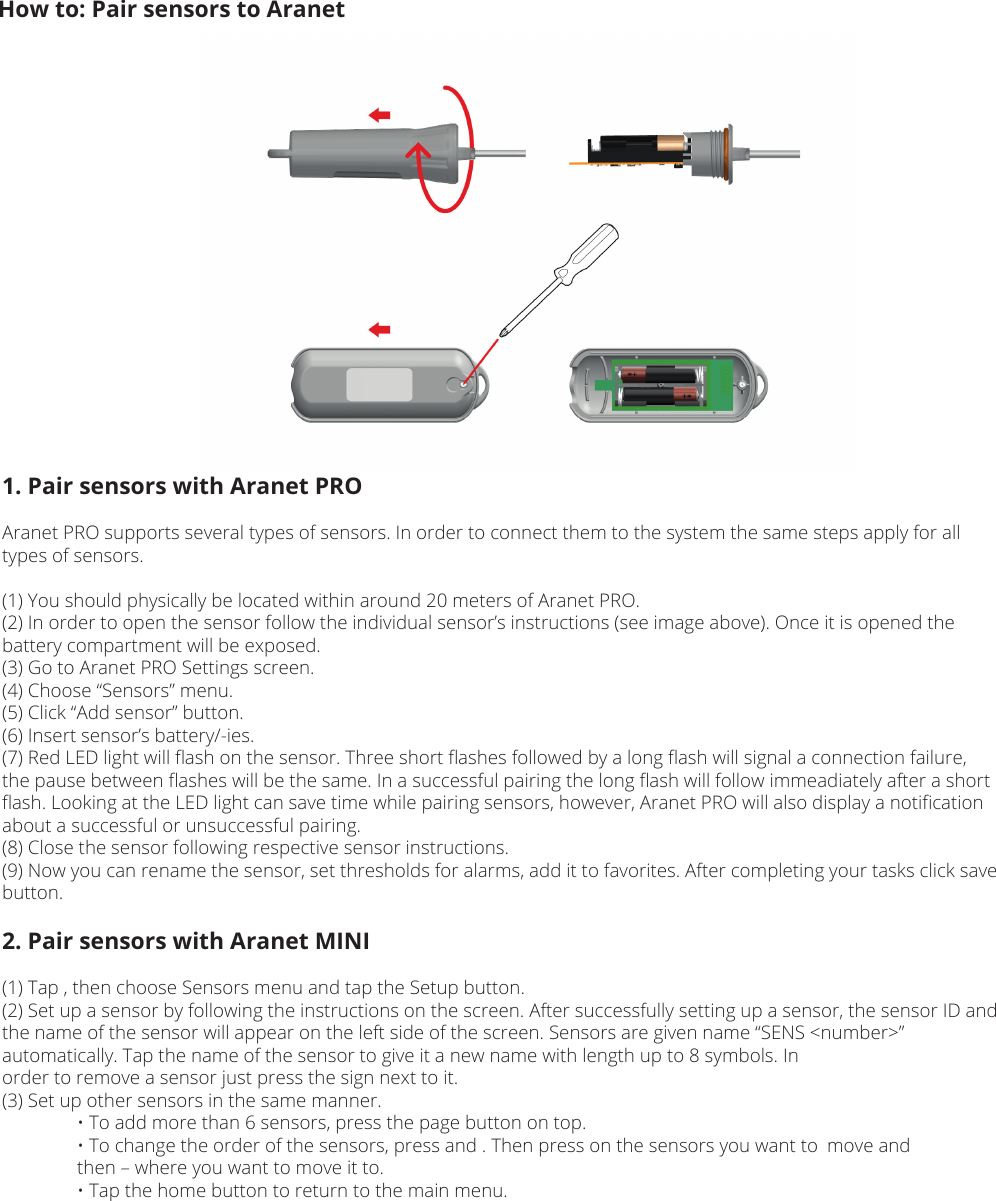 How to: Pair sensors to Aranet

1. Pair sensors with Aranet PRO

Aranet PRO supports several types of sensors. In order to connect them to the system the same steps apply for all types of sensors.

(1) You should physically be located within around 20 meters of Aranet PRO.
(2) In order to open the sensor follow the individual sensor's instructions (see image above). Once it is opened the battery compartment will be exposed.
(3) Go to Aranet PRO Settings screen.
(4) Choose "Sensors" menu.
(5) Click "Add sensor" button.
(6) Insert sensor's battery/-ies.
(7) Red LED light will flash on the sensor. Three short flashes followed by a long flash will signal a connection failure, the pause between flashes will be the same. In a successful pairing the long flash will follow immeadiately after a short flash. Looking at the LED light can save time while pairing sensors, however, Aranet PRO will also display a notification about a successful or unsuccessful pairing.
(8) Close the sensor following respective sensor instructions.
(9) Now you can rename the sensor, set thresholds for alarms, add it to favorites. After completing your tasks click save button.

2. Pair sensors with Aranet MINI

(1) Tap , then choose Sensors menu and tap the Setup button.
(2) Set up a sensor by following the instructions on the screen. After successfully setting up a sensor, the sensor ID and the name of the sensor will appear on the left side of the screen. Sensors are given name "SENS <number>" automatically. Tap the name of the sensor to give it a new name with length up to 8 symbols. In order to remove a sensor just press the sign next to it.
(3) Set up other sensors in the same manner.
• To add more than 6 sensors, press the page button on top.
• To change the order of the sensors, press and . Then press on the sensors you want to move and then – where you want to move it to.
• Tap the home button to return to the main menu.