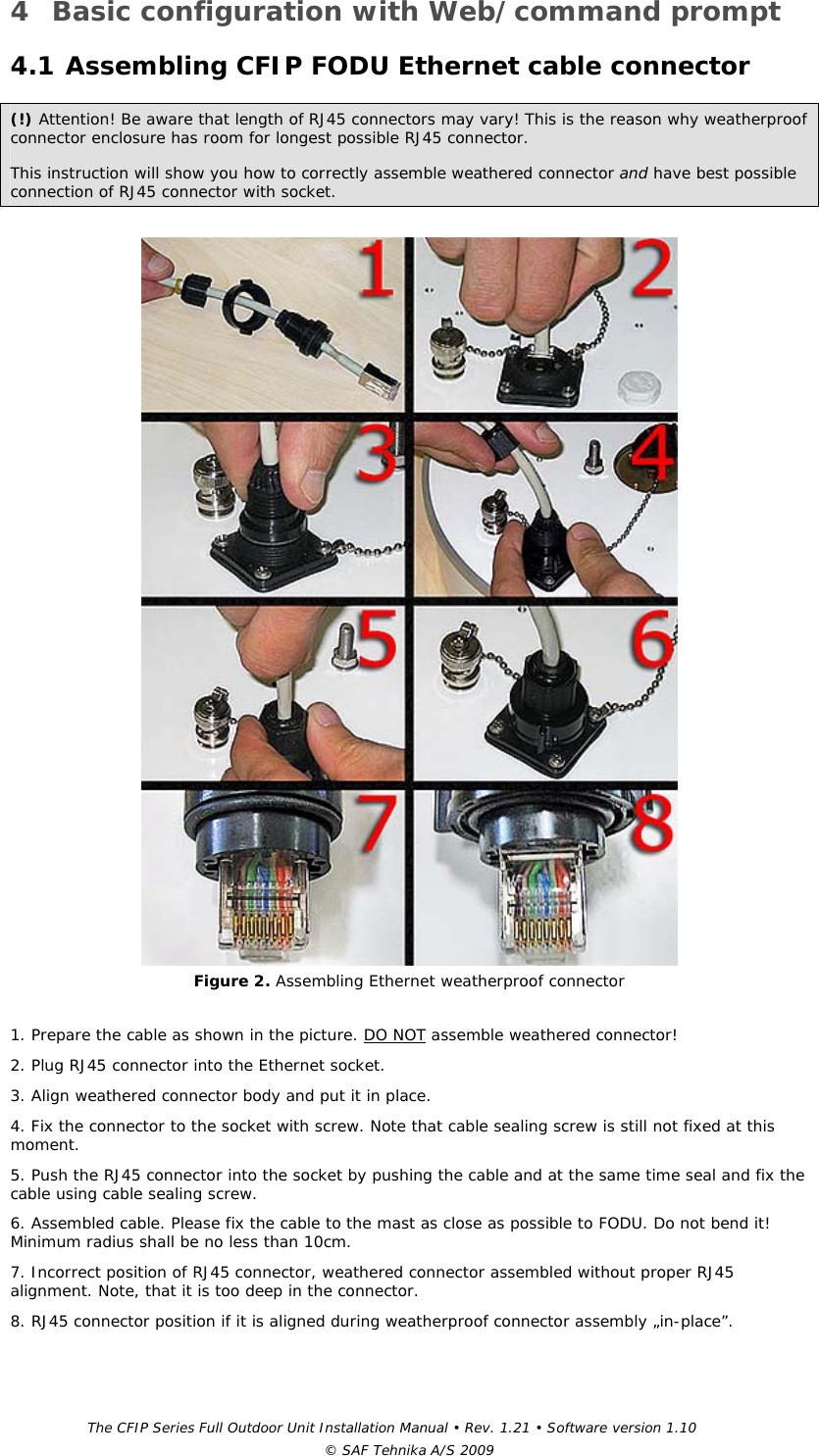 4 Basic configuration with Web/command prompt

4.1 Assembling CFIP FODU Ethernet cable connector

(!) Attention! Be aware that length of RJ45 connectors may vary! This is the reason why weatherproof connector enclosure has room for longest possible RJ45 connector.

This instruction will show you how to correctly assemble weathered connector and have best possible connection of RJ45 connector with socket.

1 2 3 4 5 6 7 8

Figure 2. Assembling Ethernet weatherproof connector

1. Prepare the cable as shown in the picture. DO NOT assemble weathered connector!

2. Plug RJ45 connector into the Ethernet socket.

3. Align weathered connector body and put it in place.

4. Fix the connector to the socket with screw. Note that cable sealing screw is still not fixed at this moment.

5. Push the RJ45 connector into the socket by pushing the cable and at the same time seal and fix the cable using cable sealing screw.

6. Assembled cable. Please fix the cable to the mast as close as possible to FODU. Do not bend it! Minimum radius shall be no less than 10cm.

7. Incorrect position of RJ45 connector, weathered connector assembled without proper RJ45 alignment. Note, that it is too deep in the connector.

8. RJ45 connector position if it is aligned during weatherproof connector assembly „in-place”.

The CFIP Series Full Outdoor Unit Installation Manual • Rev. 1.21 • Software version 1.10

© SAF Tehnika A/S 2009