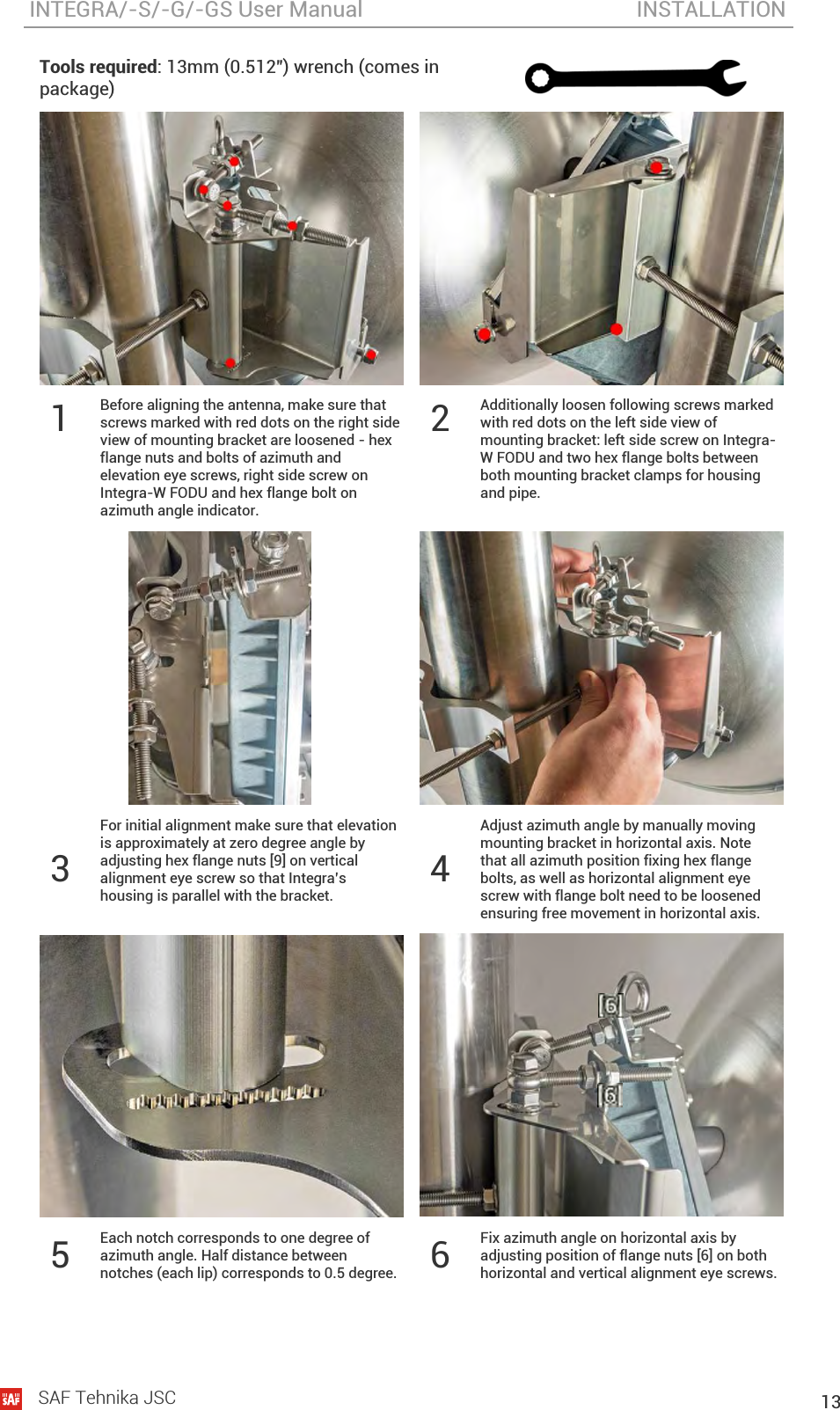 INTEGRA/-S/-G/-GS User Manual INSTALLATION

**Tools required**: 13mm (0.512") wrench (comes in package)

1 Before aligning the antenna, make sure that screws marked with red dots on the right side view of mounting bracket are loosened - hex flange nuts and bolts of azimuth and elevation eye screws, right side screw on Integra-W FODU and hex flange bolt on azimuth angle indicator.

2 Additionally loosen following screws marked with red dots on the left side view of mounting bracket: left side screw on Integra-W FODU and two hex flange bolts between both mounting bracket clamps for housing and pipe.

3 For initial alignment make sure that elevation is approximately at zero degree angle by adjusting hex flange nuts [9] on vertical alignment eye screw so that Integra's housing is parallel with the bracket.

4 Adjust azimuth angle by manually moving mounting bracket in horizontal axis. Note that all azimuth position fixing hex flange bolts, as well as horizontal alignment eye screw with flange bolt need to be loosened ensuring free movement in horizontal axis.

[6]

[6]

5 Each notch corresponds to one degree of azimuth angle. Half distance between notches (each lip) corresponds to 0.5 degree.

6 Fix azimuth angle on horizontal axis by adjusting position of flange nuts [6] on both horizontal and vertical alignment eye screws.

SAF

SAF Tehnika JSC

13