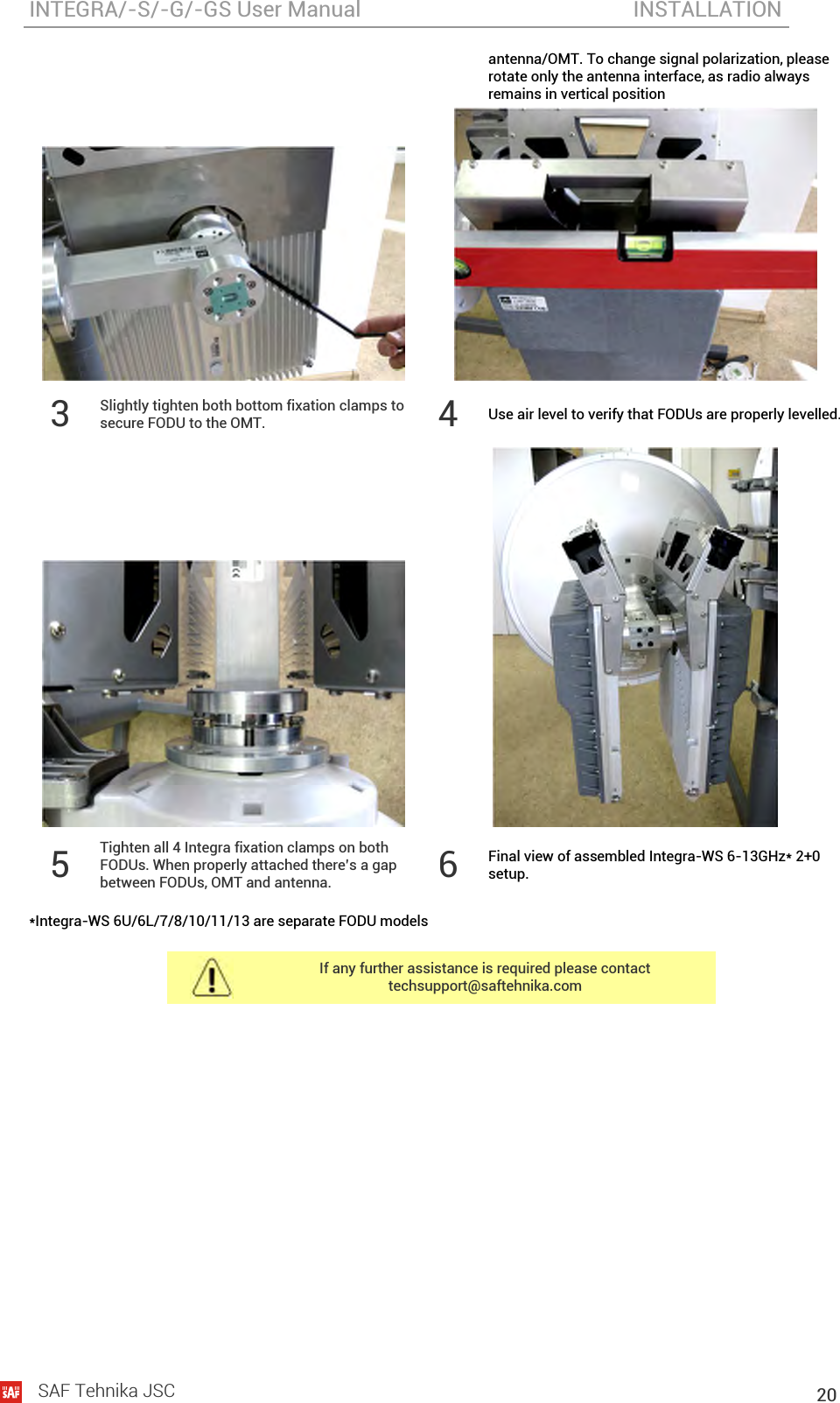 INTEGRA/-S/-G/-GS User Manual INSTALLATION

antenna/OMT. To change signal polarization, please rotate only the antenna interface, as radio always remains in vertical position

3 Slightly tighten both bottom fixation clamps to secure FODU to the OMT.

4 Use air level to verify that FODUs are properly levelled.

5 Tighten all 4 Integra fixation clamps on both FODUs. When properly attached there's a gap between FODUs, OMT and antenna.

6 Final view of assembled Integra-WS 6-13GHz* 2+0 setup.

*Integra-WS 6U/6L/7/8/10/11/13 are separate FODU models

If any further assistance is required please contact techsupport@saftehnika.com

SAF SAF Tehnika JSC 20