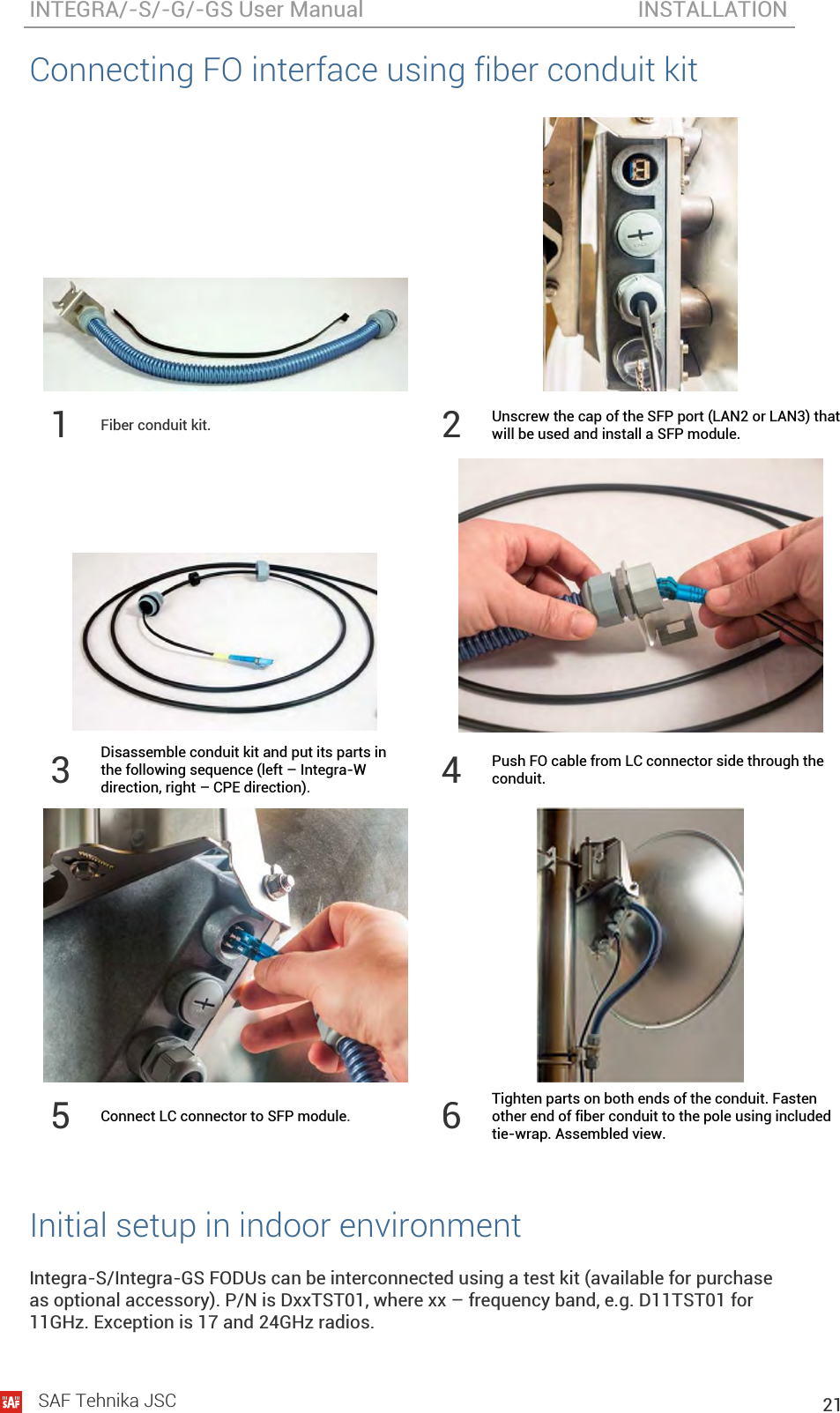 INTEGRA/-S/-G/-GS User Manual INSTALLATION

Connecting FO interface using fiber conduit kit

1 Fiber conduit kit.

2 Unscrew the cap of the SFP port (LAN2 or LAN3) that will be used and install a SFP module.

3 Disassemble conduit kit and put its parts in the following sequence (left – Integra-W direction, right – CPE direction).

4 Push FO cable from LC connector side through the conduit.

5 Connect LC connector to SFP module.

6 Tighten parts on both ends of the conduit. Fasten other end of fiber conduit to the pole using included tie-wrap. Assembled view.

Initial setup in indoor environment

Integra-S/Integra-GS FODUs can be interconnected using a test kit (available for purchase as optional accessory). P/N is DxxTST01, where xx – frequency band, e.g. D11TST01 for 11GHz. Exception is 17 and 24GHz radios.

SAF SAF Tehnika JSC 21