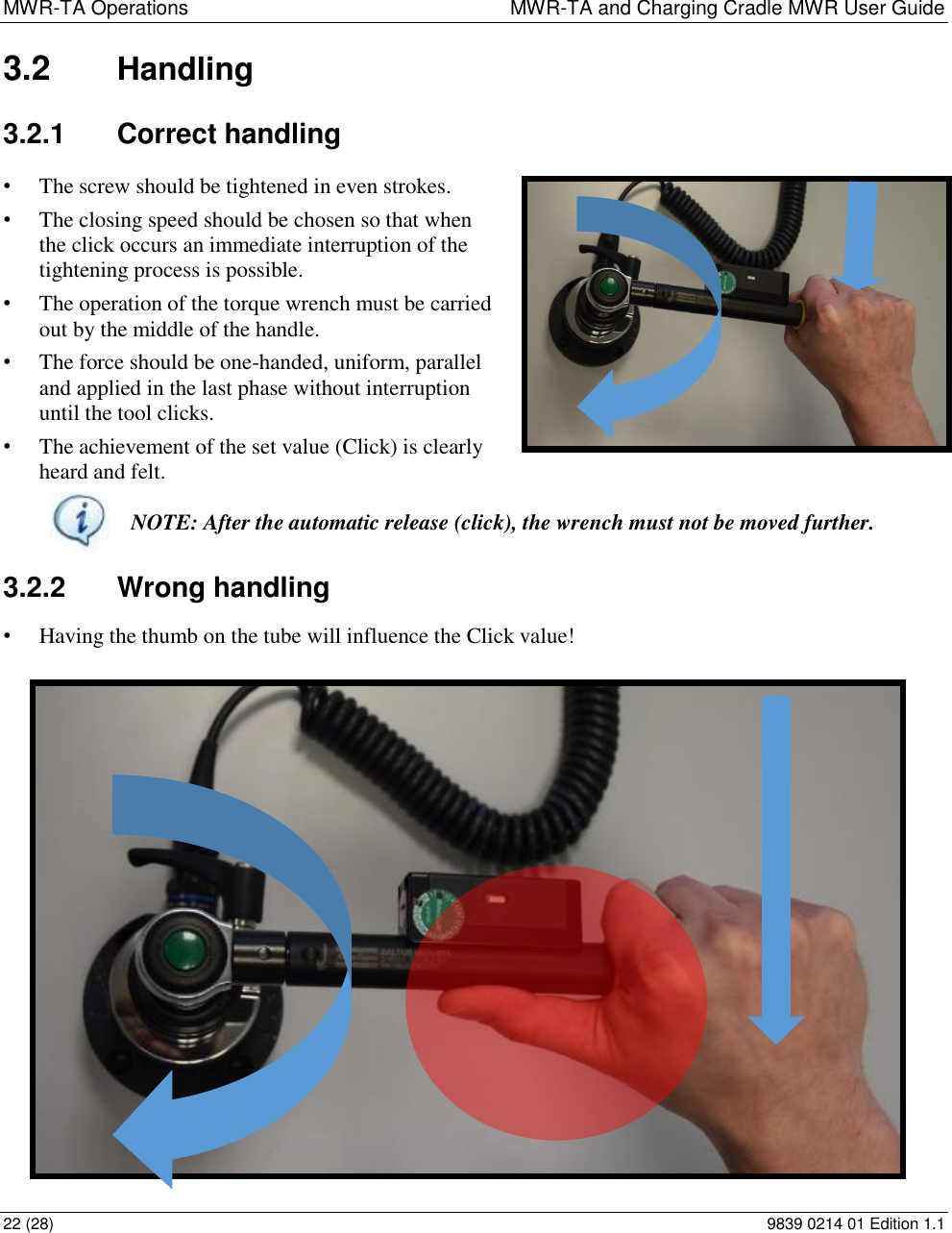 MWR-TA Operations MWR-TA and Charging Cradle MWR User Guide

3.2 Handling

3.2.1 Correct handling

• The screw should be tightened in even strokes.
• The closing speed should be chosen so that when the click occurs an immediate interruption of the tightening process is possible.
• The operation of the torque wrench must be carried out by the middle of the handle.
• The force should be one-handed, uniform, parallel and applied in the last phase without interruption until the tool clicks.
• The achievement of the set value (Click) is clearly heard and felt.

NOTE: After the automatic release (click), the wrench must not be moved further.

3.2.2 Wrong handling

• Having the thumb on the tube will influence the Click value!

22 (28) 9839 0214 01 Edition 1.1