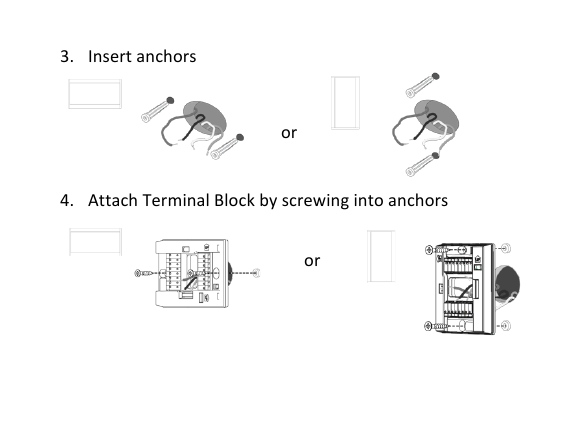 3. Insert anchors

or

4. Attach Terminal Block by screwing into anchors

or