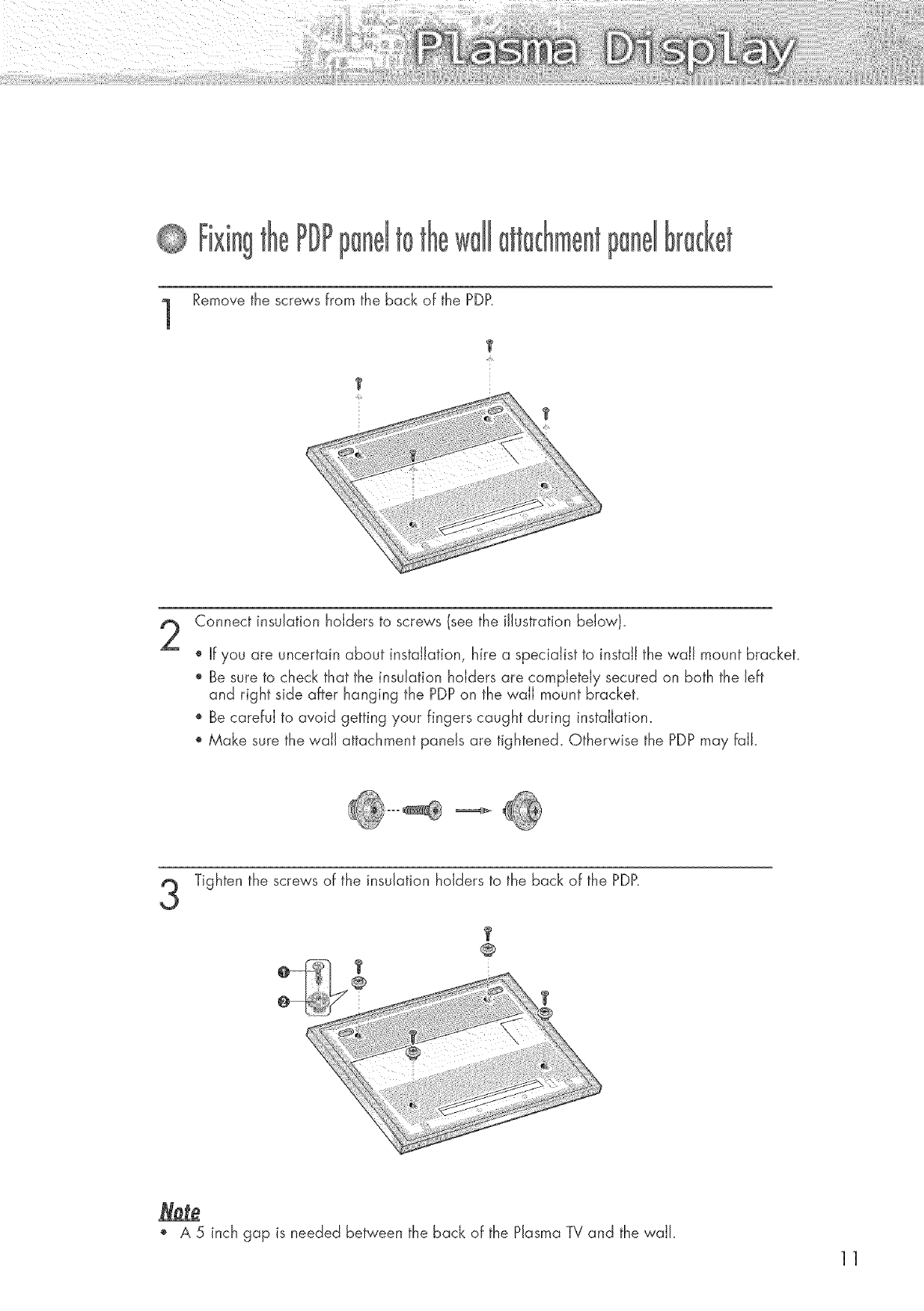 Plasma Display

Fixing the PDP panel to the wall attachment panel bracket

1 Remove the screws from the back of the PDP.

2 Connect insulation holders to screws (see the illustration below).

• If you are uncertain about installation, hire a specialist to install the wall mount bracket.
• Be sure to check that the insulation holders are completely secured on both the left and right side after hanging the PDP on the wall mount bracket.
• Be careful to avoid getting your fingers caught during installation.
• Make sure the wall attachment panels are tightened. Otherwise the PDP may fall.

3 Tighten the screws of the insulation holders to the back of the PDP.

❶
❷

Note
• A 5 inch gap is needed between the back of the Plasma TV and the wall.

11