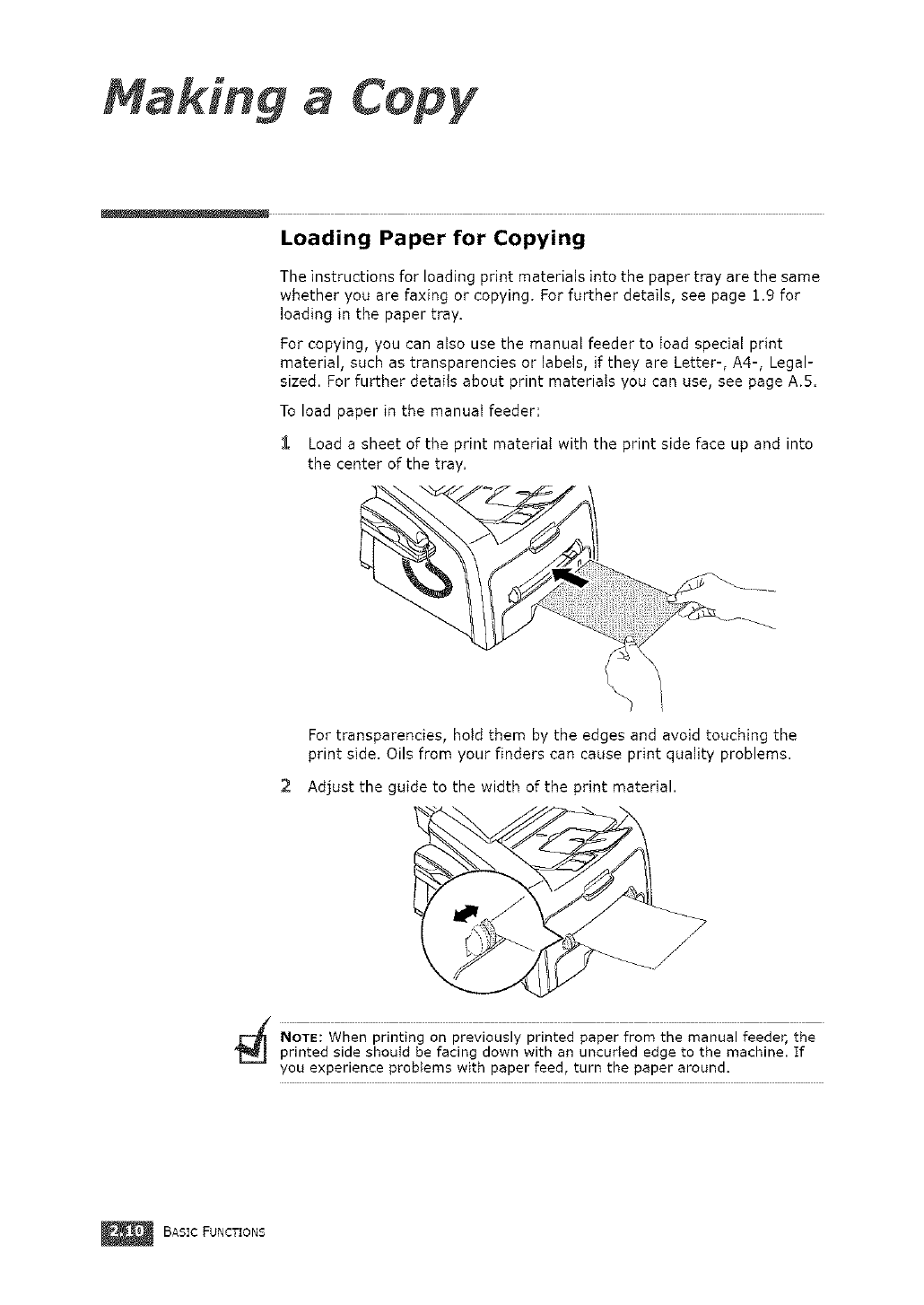 Making a Copy

Loading Paper for Copying

The instructions for loading print materials into the paper tray are the same whether you are faxing or copying. For further details, see page 1.9 for loading in the paper tray.

For copying, you can also use the manual feeder to load special print material, such as transparencies or labels, if they are Letter-, A4-, Legal-sized. For further details about print materials you can use, see page A.5.

To load paper in the manual feeder:

1 Load a sheet of the print material with the print side face up and into the center of the tray.

For transparencies, hold them by the edges and avoid touching the print side. Oils from your finders can cause print quality problems.

2 Adjust the guide to the width of the print material.

NOTE: When printing on previously printed paper from the manual feeder, the printed side should be facing down with an uncurled edge to the machine. If you experience problems with paper feed, turn the paper around.

2.10 BASIC FUNCTIONS