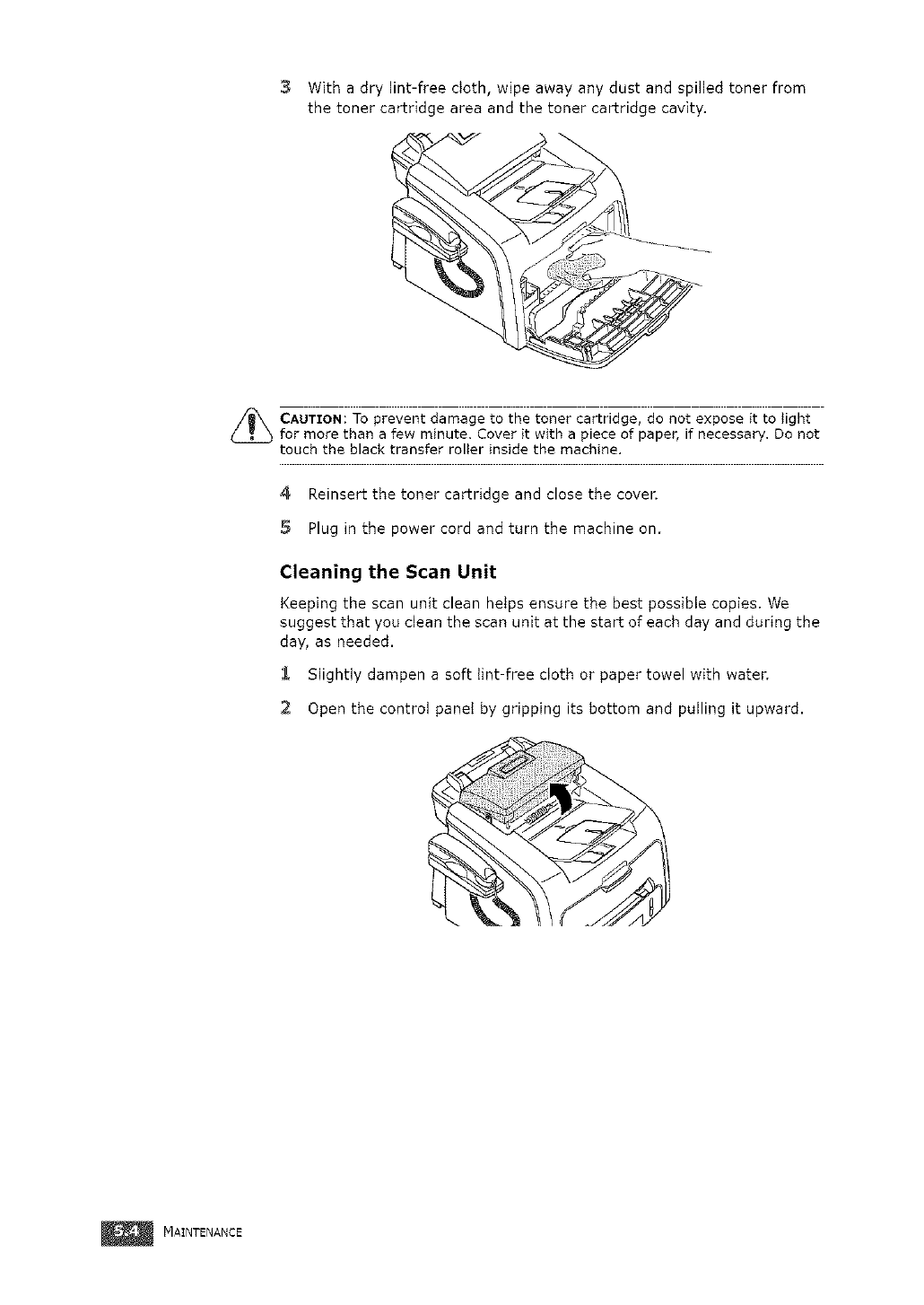 3 With a dry lint-free cloth, wipe away any dust and spilled toner from the toner cartridge area and the toner cartridge cavity.

CAUTION: To prevent damage to the toner cartridge, do not expose it to light for more than a few minute. Cover it with a piece of paper, if necessary. Do not touch the black transfer roller inside the machine.

4 Reinsert the toner cartridge and close the cover.

5 Plug in the power cord and turn the machine on.

Cleaning the Scan Unit

Keeping the scan unit clean helps ensure the best possible copies. We suggest that you clean the scan unit at the start of each day and during the day, as needed.

1 Slightly dampen a soft lint-free cloth or paper towel with water.

2 Open the control panel by gripping its bottom and pulling it upward.

5.4 MAINTENANCE