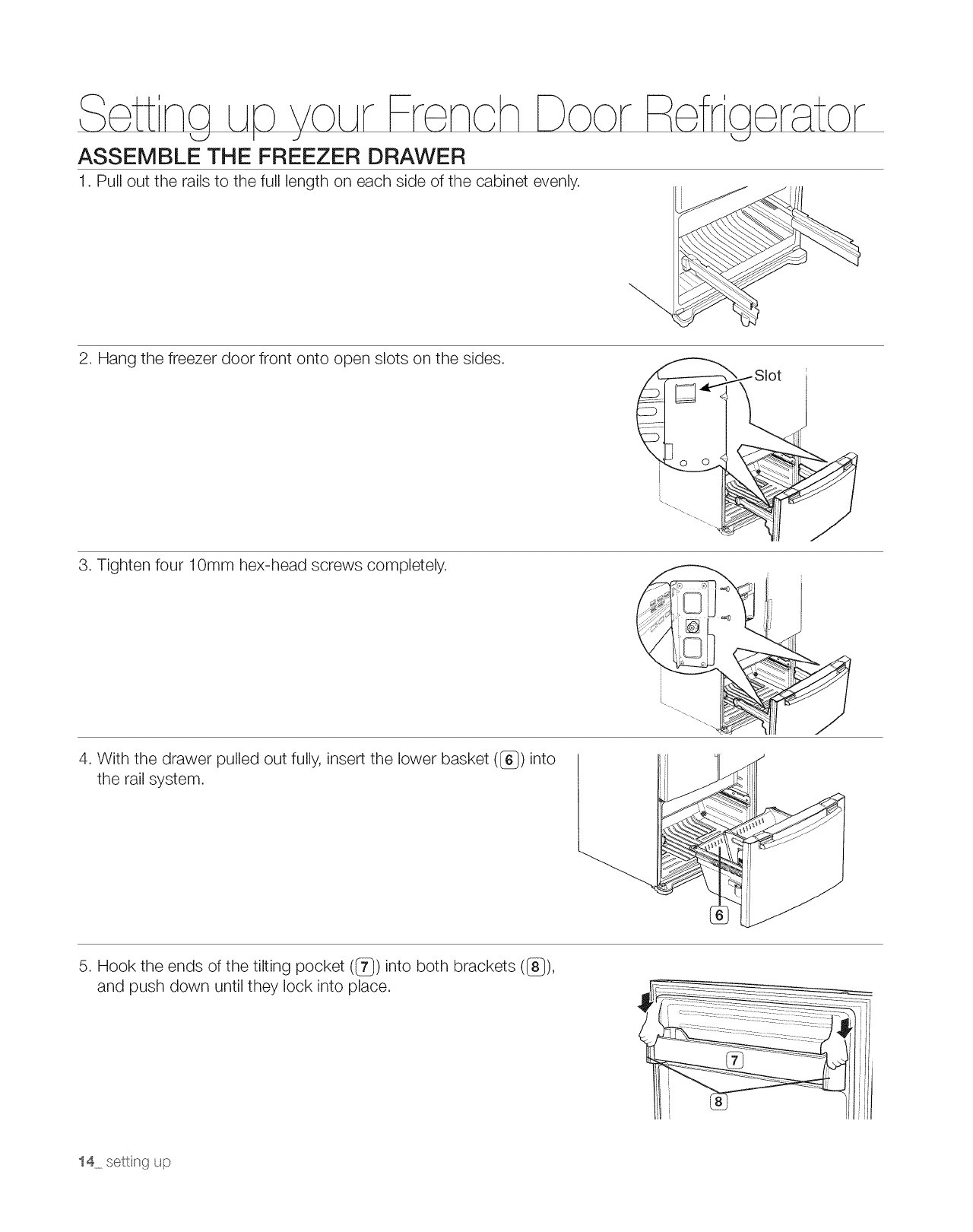 Setting up your French Door Refrigerator

ASSEMBLE THE FREEZER DRAWER

1. Pull out the rails to the full length on each side of the cabinet evenly.

2. Hang the freezer door front onto open slots on the sides.

Slot

3. Tighten four 10mm hex-head screws completely.

4. With the drawer pulled out fully, insert the lower basket (6) into the rail system.

6

5. Hook the ends of the tilting pocket (7) into both brackets (8), and push down until they lock into place.

7

8

14_ setting up