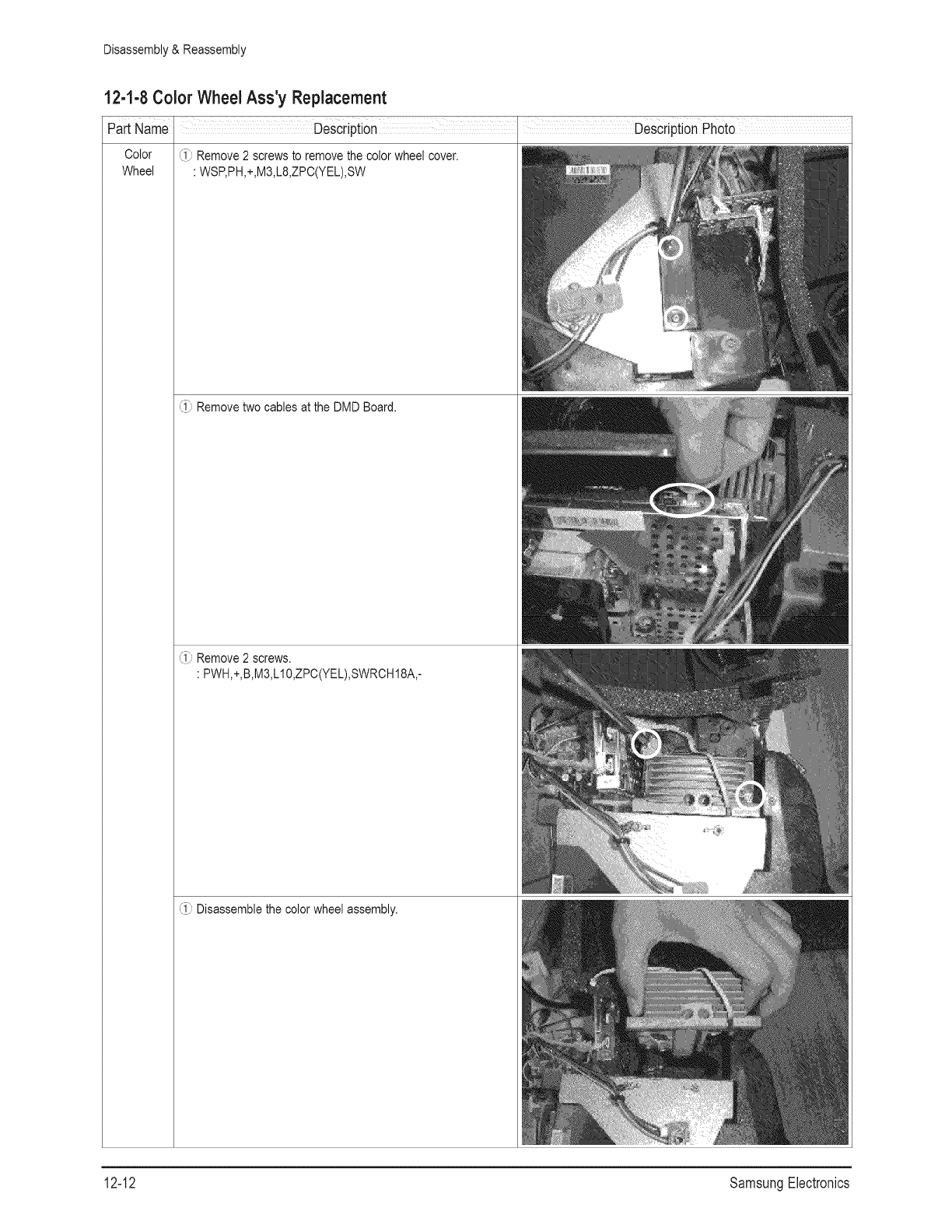 Disassembly & Reassembly

12-1-8 Color Wheel Ass'y Replacement

| Part Name | Description | Description Photo |
|---|---|---|
| Color Wheel | ① Remove 2 screws to remove the color wheel cover. : WSP,PH,+,M3,L8,ZPC(YEL),SW | |
| | ① Remove two cables at the DMD Board. | |
| | ① Remove 2 screws. : PWH,+,B,M3,L10,ZPC(YEL),SWRCH18A,- | |
| | ① Disassemble the color wheel assembly. | |

12-12

Samsung Electronics