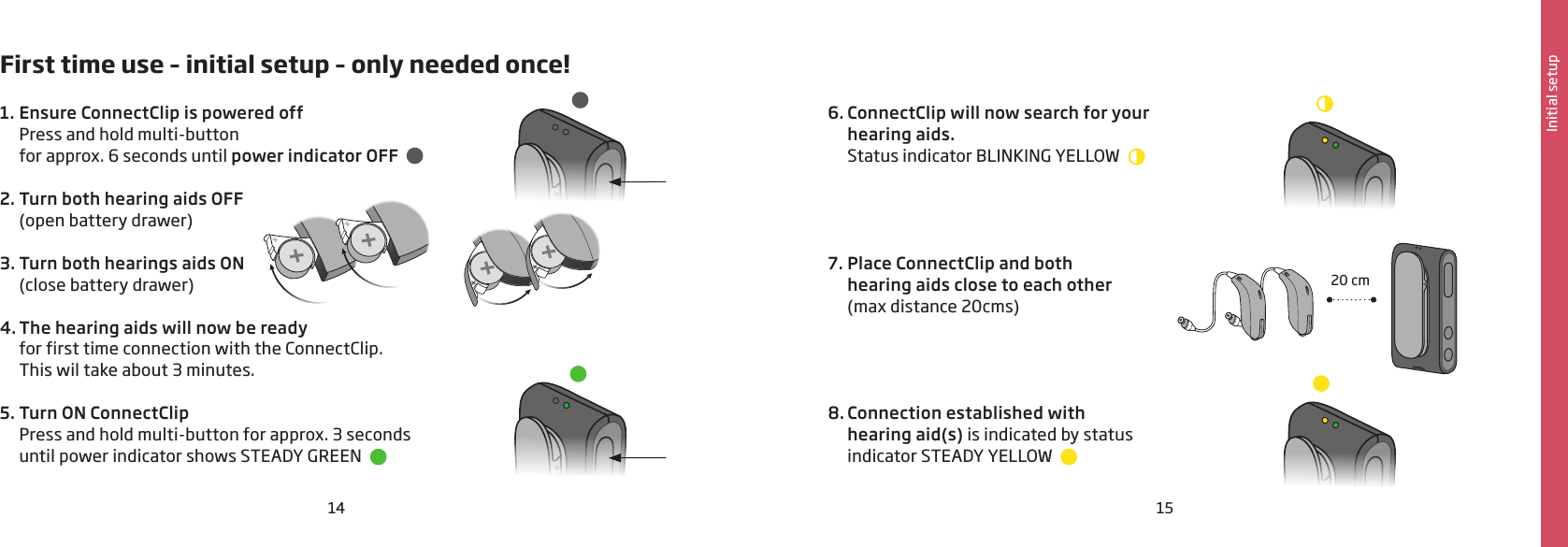 First time use – initial setup – only needed once!

1. Ensure ConnectClip is powered off
Press and hold multi-button for approx. 6 seconds until power indicator OFF

2. Turn both hearing aids OFF
(open battery drawer)

3. Turn both hearings aids ON
(close battery drawer)

4. The hearing aids will now be ready for first time connection with the ConnectClip. This wil take about 3 minutes.

5. Turn ON ConnectClip
Press and hold multi-button for approx. 3 seconds until power indicator shows STEADY GREEN

14

6. ConnectClip will now search for your hearing aids.
Status indicator BLINKING YELLOW

7. Place ConnectClip and both hearing aids close to each other
(max distance 20cms)

20 cm

8. Connection established with hearing aid(s) is indicated by status indicator STEADY YELLOW

15

Initial setup