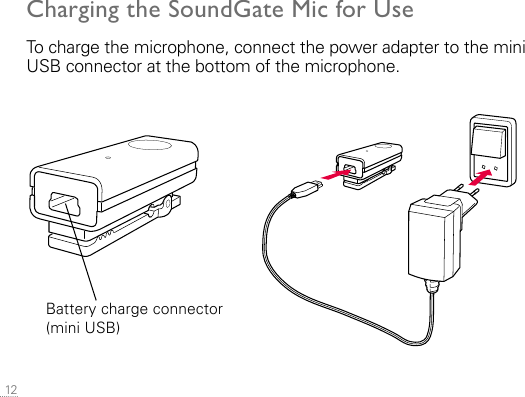 Charging the SoundGate Mic for Use

To charge the microphone, connect the power adapter to the mini USB connector at the bottom of the microphone.

Battery charge connector (mini USB)

12