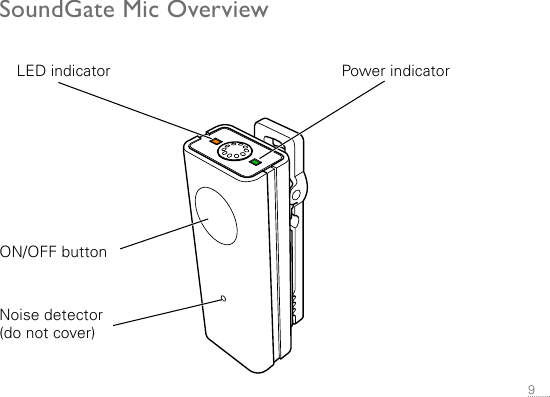 SoundGate Mic Overview

LED indicator

Power indicator

ON/OFF button

Noise detector
(do not cover)

9