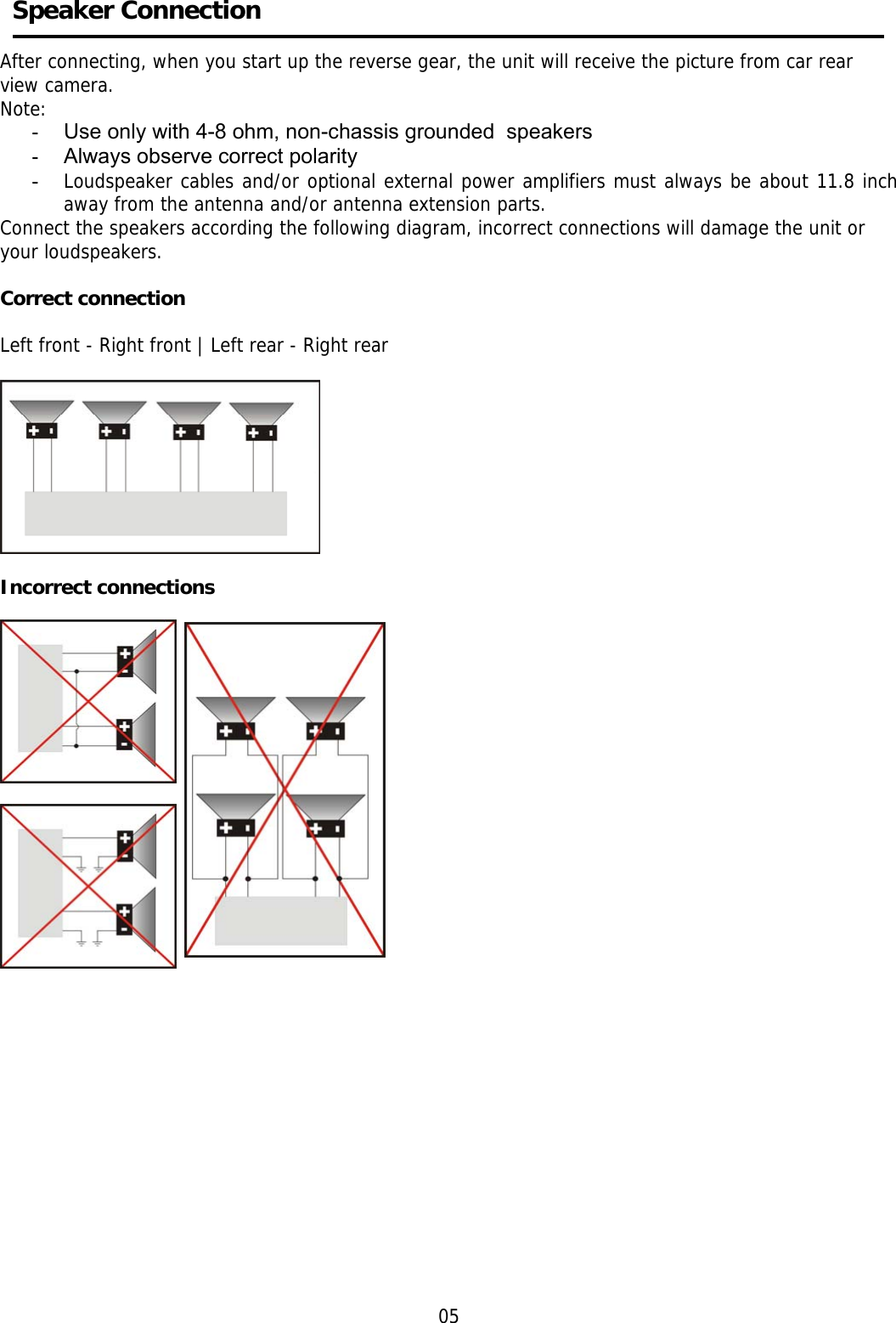 Speaker Connection

After connecting, when you start up the reverse gear, the unit will receive the picture from car rear view camera.
Note:
- Use only with 4-8 ohm, non-chassis grounded speakers
- Always observe correct polarity
- Loudspeaker cables and/or optional external power amplifiers must always be about 11.8 inch away from the antenna and/or antenna extension parts.
Connect the speakers according the following diagram, incorrect connections will damage the unit or your loudspeakers.

Correct connection

Left front - Right front | Left rear - Right rear

+ -
+ -
+ -
+ -

Incorrect connections

+
-
+
-
+
-
+
-
+ -
+ -
+ -
+ -

05