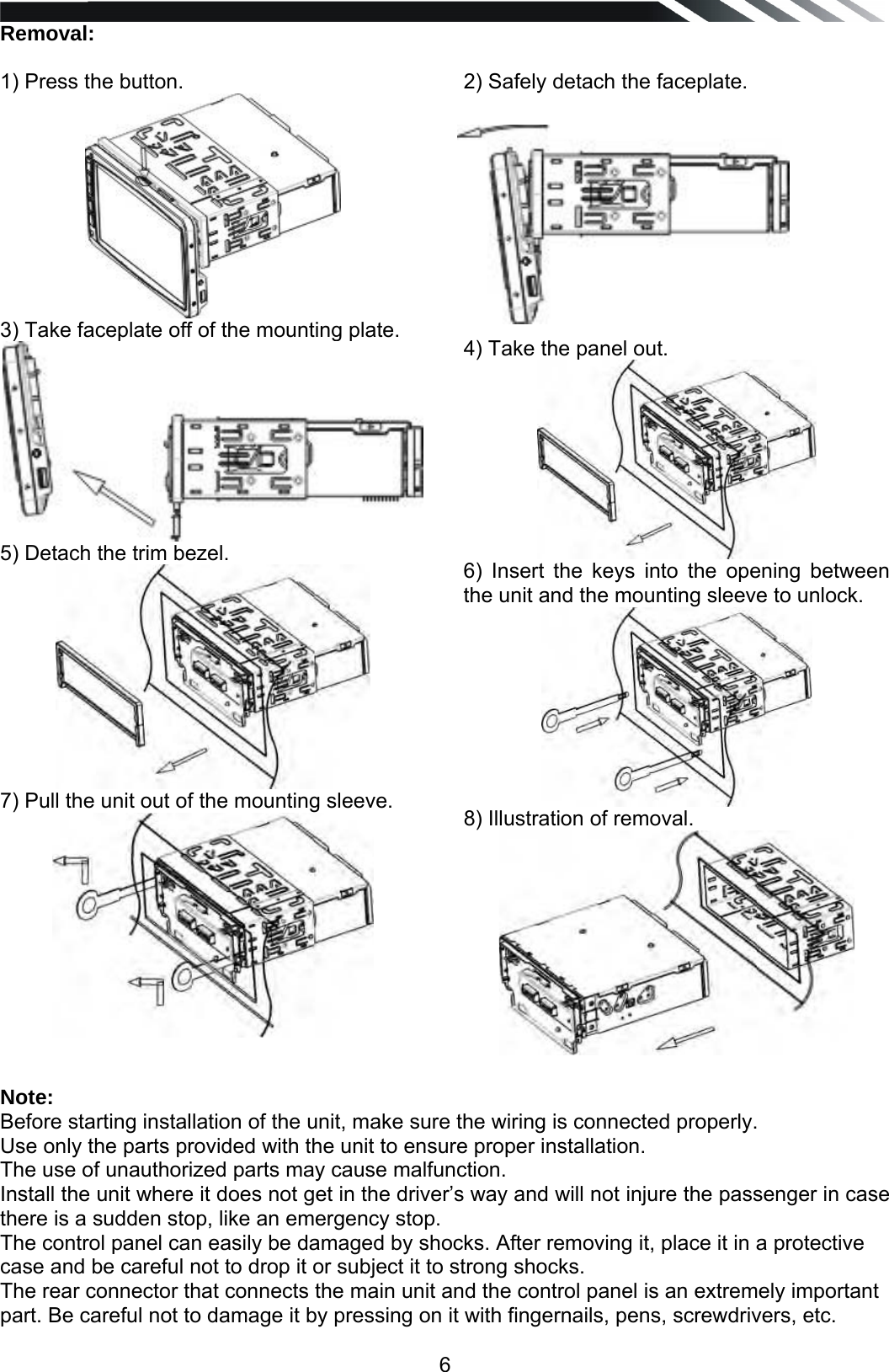 Removal:

1) Press the button.

2) Safely detach the faceplate.

3) Take faceplate off of the mounting plate.

4) Take the panel out.

5) Detach the trim bezel.

6) Insert the keys into the opening between the unit and the mounting sleeve to unlock.

7) Pull the unit out of the mounting sleeve.

8) Illustration of removal.

Note:
Before starting installation of the unit, make sure the wiring is connected properly.
Use only the parts provided with the unit to ensure proper installation.
The use of unauthorized parts may cause malfunction.
Install the unit where it does not get in the driver's way and will not injure the passenger in case there is a sudden stop, like an emergency stop.
The control panel can easily be damaged by shocks. After removing it, place it in a protective case and be careful not to drop it or subject it to strong shocks.
The rear connector that connects the main unit and the control panel is an extremely important part. Be careful not to damage it by pressing on it with fingernails, pens, screwdrivers, etc.

6