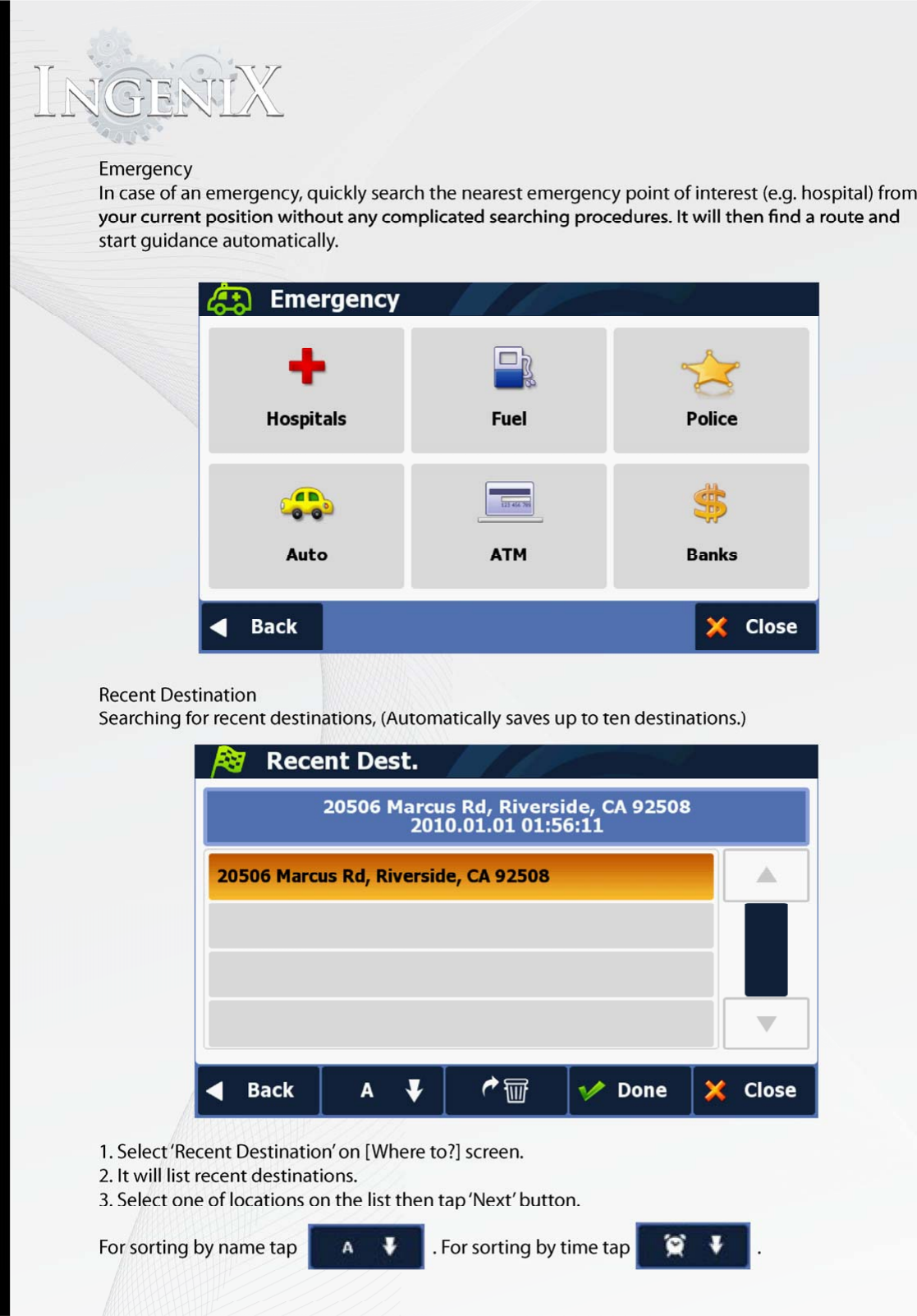 INGENIX

Emergency
In case of an emergency, quickly search the nearest emergency point of interest (e.g. hospital) from your current position without any complicated searching procedures. It will then find a route and start guidance automatically.

Emergency

Hospitals
Fuel
Police
Auto
ATM
Banks

Back
Close

Recent Destination
Searching for recent destinations, (Automatically saves up to ten destinations.)

Recent Dest.

20506 Marcus Rd, Riverside, CA 92508
2010.01.01 01:56:11

20506 Marcus Rd, Riverside, CA 92508

Back
A
Done
Close

1. Select 'Recent Destination' on [Where to?] screen.
2. It will list recent destinations.
3. Select one of locations on the list then tap 'Next' button.

For sorting by name tap A . For sorting by time tap .