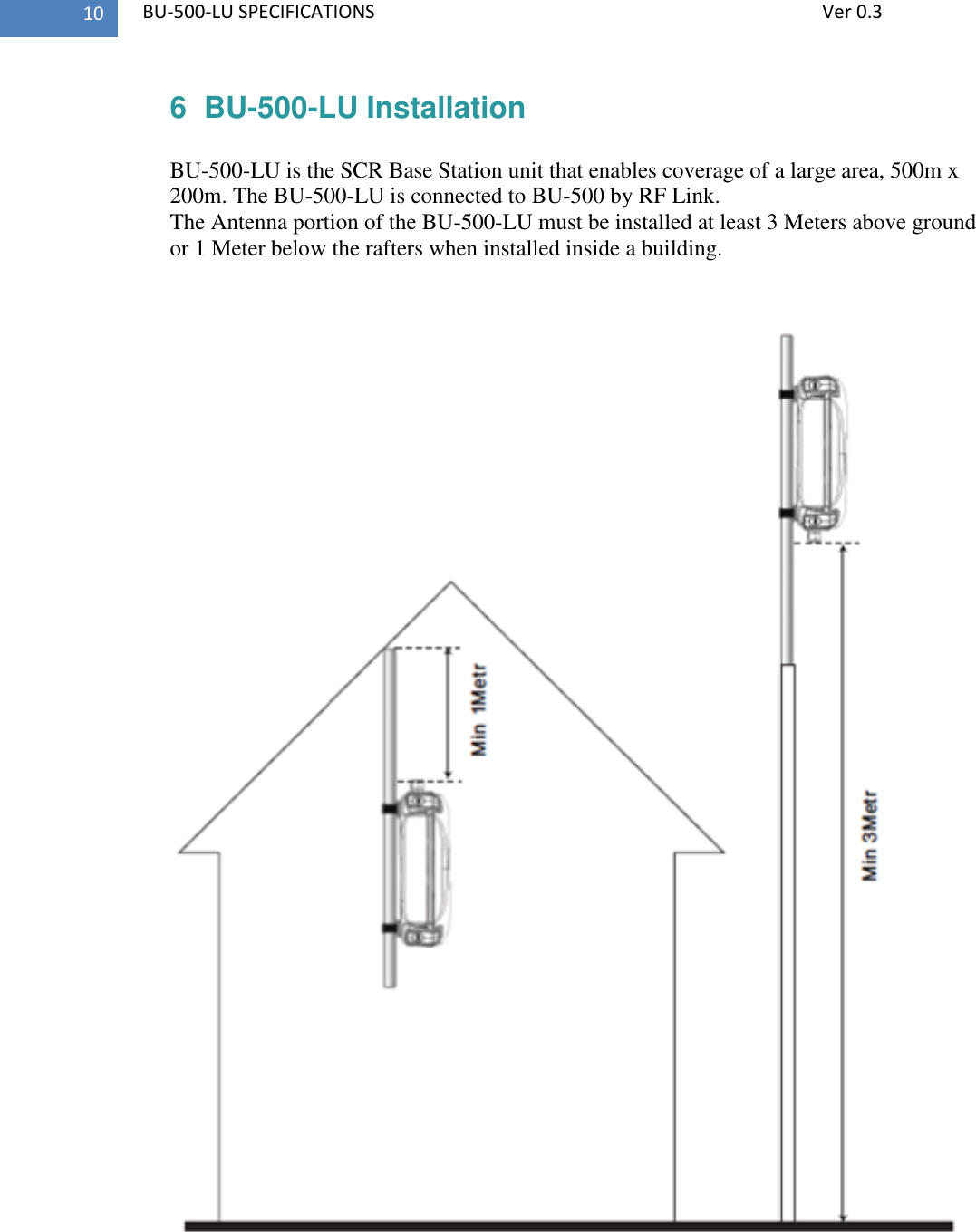 10 BU-500-LU SPECIFICATIONS Ver 0.3

6 BU-500-LU Installation

BU-500-LU is the SCR Base Station unit that enables coverage of a large area, 500m x 200m. The BU-500-LU is connected to BU-500 by RF Link.
The Antenna portion of the BU-500-LU must be installed at least 3 Meters above ground or 1 Meter below the rafters when installed inside a building.

Min 1Metr

Min 3Metr