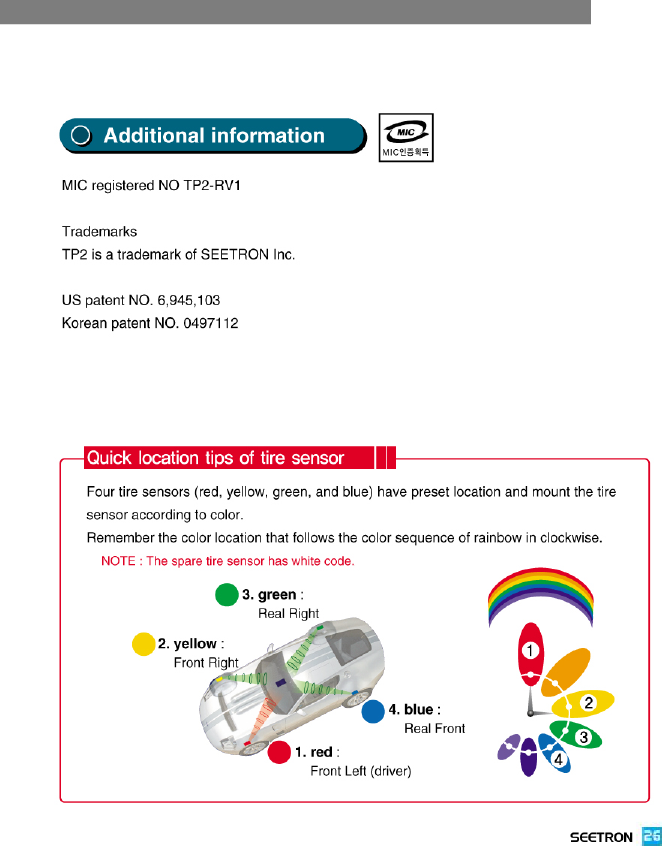 Additional information

MIC
MIC인증획득

MIC registered NO TP2-RV1

Trademarks
TP2 is a trademark of SEETRON Inc.

US patent NO. 6,945,103
Korean patent NO. 0497112

Quick location tips of tire sensor

Four tire sensors (red, yellow, green, and blue) have preset location and mount the tire sensor according to color.
Remember the color location that follows the color sequence of rainbow in clockwise.
NOTE : The spare tire sensor has white code.

3. green : Real Right

2. yellow : Front Right

4. blue : Real Front

1. red : Front Left (driver)

1
2
3
4

SEETRON 26