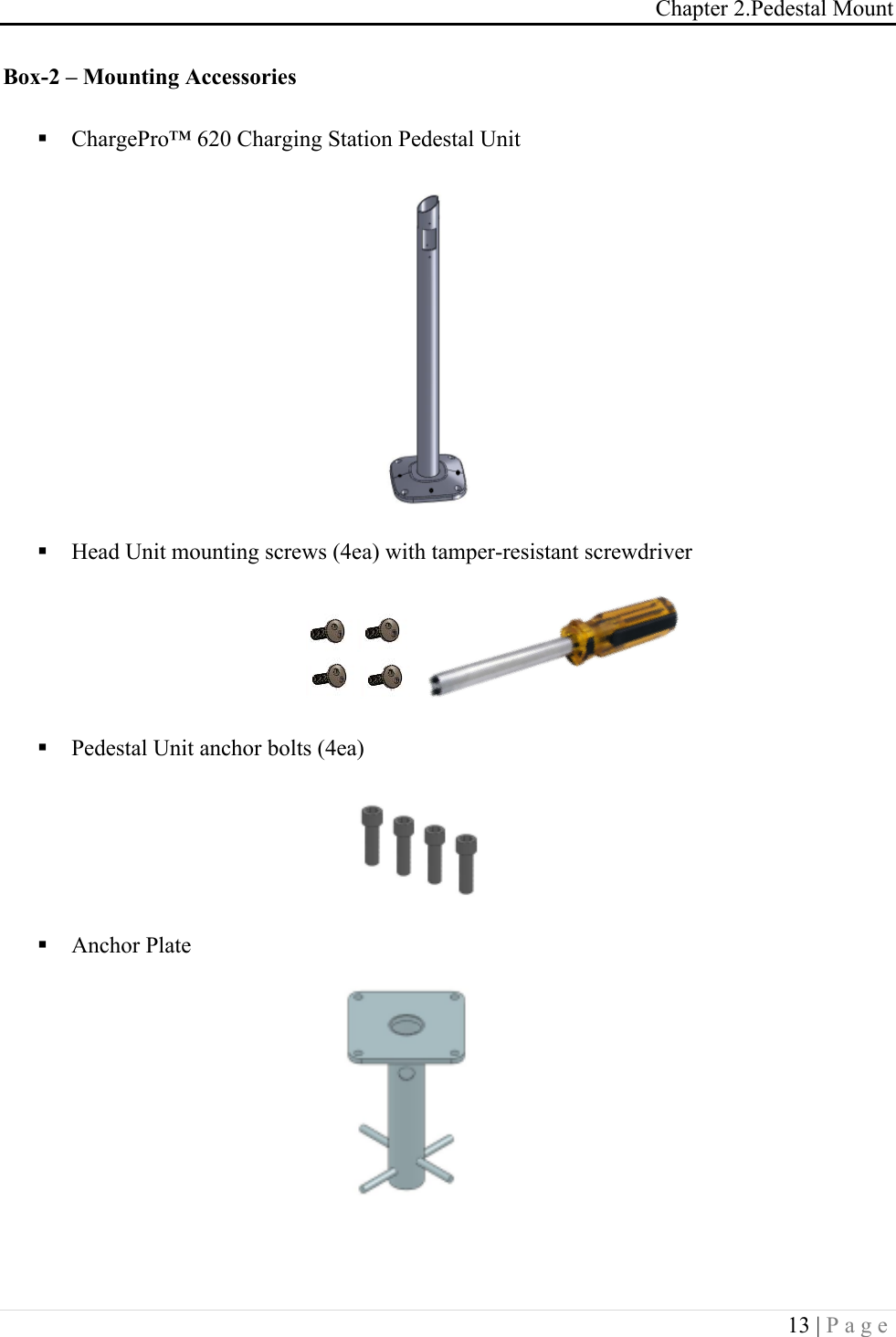 Chapter 2.Pedestal Mount

Box-2 – Mounting Accessories

▪ ChargePro™ 620 Charging Station Pedestal Unit

▪ Head Unit mounting screws (4ea) with tamper-resistant screwdriver

▪ Pedestal Unit anchor bolts (4ea)

▪ Anchor Plate

13 | P a g e