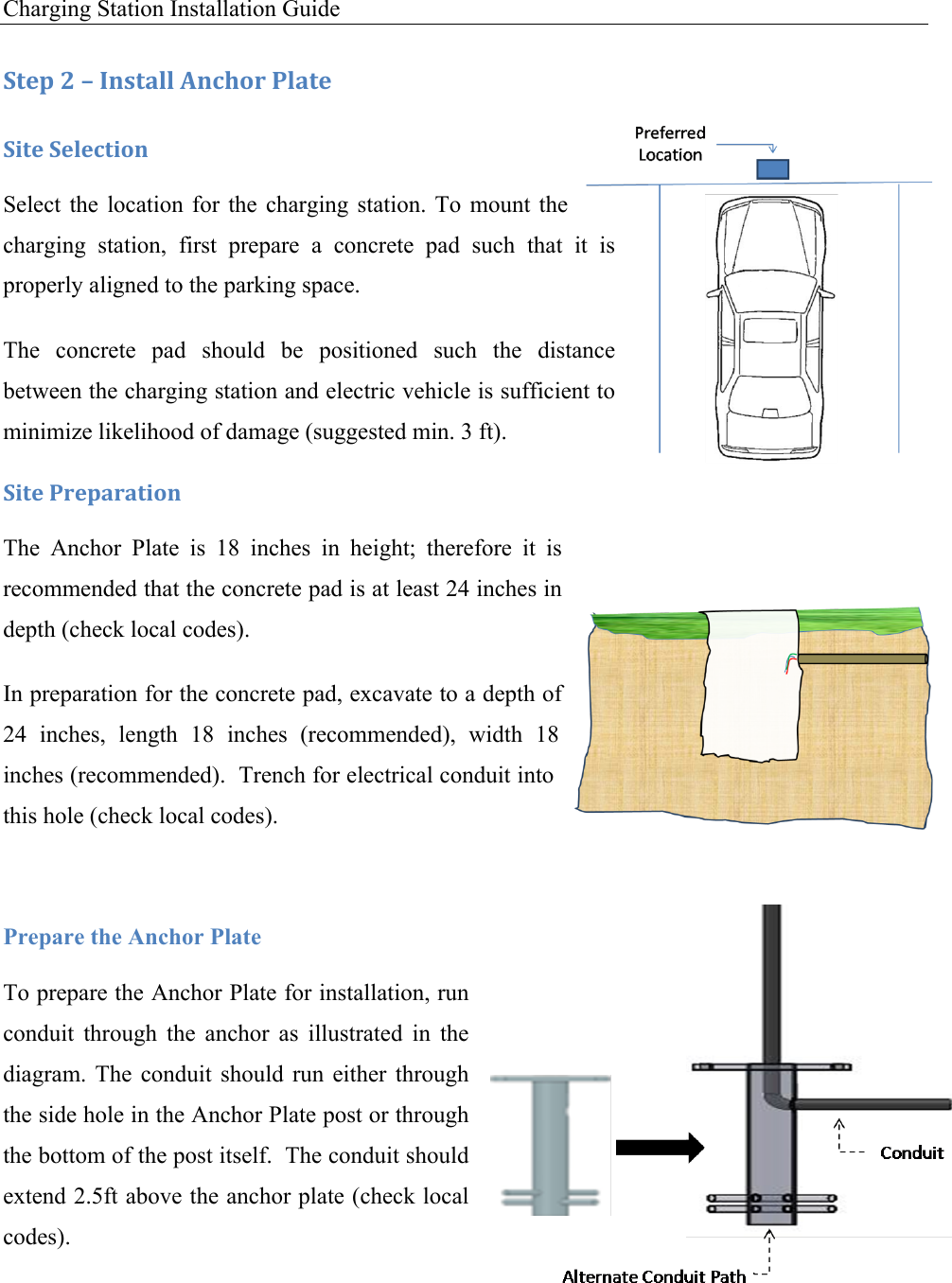 Charging Station Installation Guide

Step 2 – Install Anchor Plate

Site Selection

Select the location for the charging station. To mount the charging station, first prepare a concrete pad such that it is properly aligned to the parking space.

The concrete pad should be positioned such the distance between the charging station and electric vehicle is sufficient to minimize likelihood of damage (suggested min. 3 ft).

Preferred Location

Site Preparation

The Anchor Plate is 18 inches in height; therefore it is recommended that the concrete pad is at least 24 inches in depth (check local codes).

In preparation for the concrete pad, excavate to a depth of 24 inches, length 18 inches (recommended), width 18 inches (recommended). Trench for electrical conduit into this hole (check local codes).

Prepare the Anchor Plate

To prepare the Anchor Plate for installation, run conduit through the anchor as illustrated in the diagram. The conduit should run either through the side hole in the Anchor Plate post or through the bottom of the post itself. The conduit should extend 2.5ft above the anchor plate (check local codes).

Conduit

Alternate Conduit Path